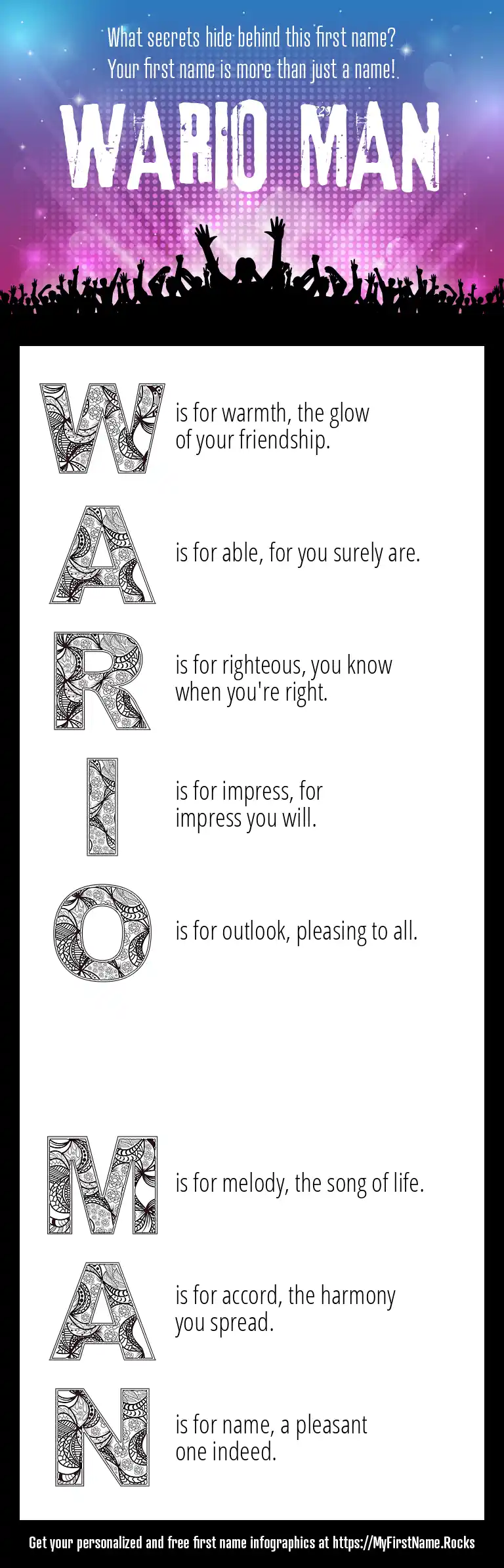 What secrets hide behind this first name?
Your first name is more than just a name!

WARIO MAN

W is for warmth, the glow of your friendship.

A is for able, for you surely are.

R is for righteous, you know when you're right.

I is for impress, for impress you will.

O is for outlook, pleasing to all.

M is for melody, the song of life.

A is for accord, the harmony you spread.

N is for name, a pleasant one indeed.

Get your personalized and free first name infographics at https://MyFirstName.Rocks