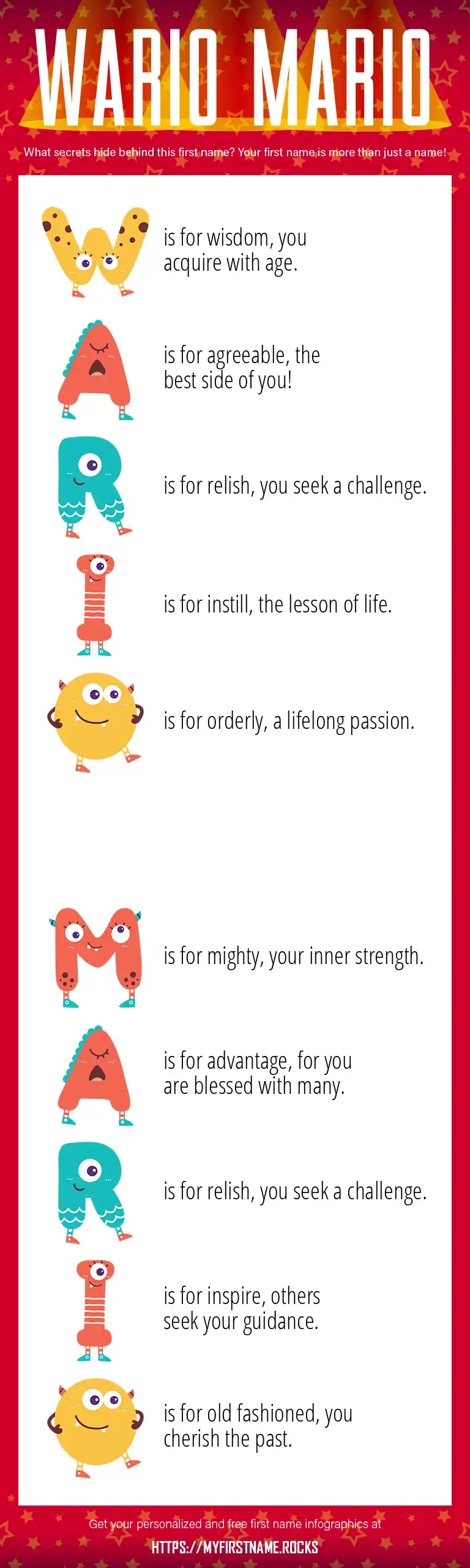 WARIO MARIO

What secrets hide behind this first name? Your first name is more than just a name!

W is for wisdom, you acquire with age.

A is for agreeable, the best side of you!

R is for relish, you seek a challenge.

I is for instill, the lesson of life.

O is for orderly, a lifelong passion.

M is for mighty, your inner strength.

A is for advantage, for you are blessed with many.

R is for relish, you seek a challenge.

I is for inspire, others seek your guidance.

O is for old fashioned, you cherish the past.

Get your personalized and free first name infographics at

HTTPS://MYFIRSTNAME.ROCKS