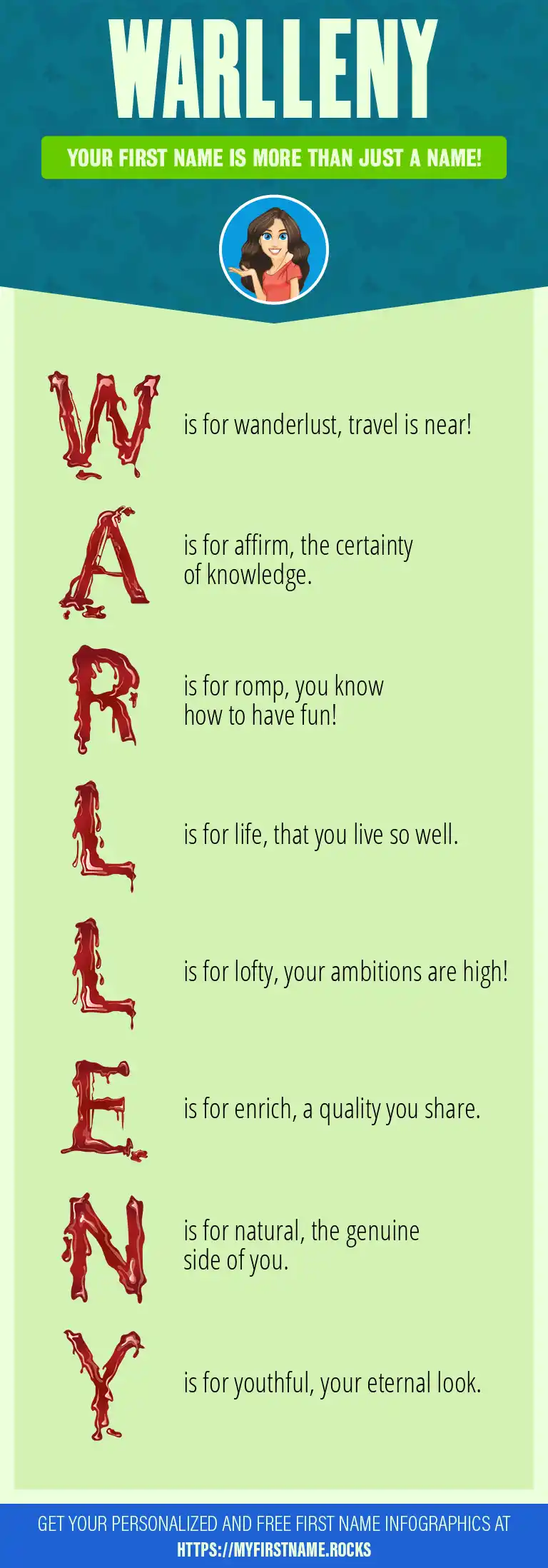 WARLLENY

YOUR FIRST NAME IS MORE THAN JUST A NAME!

W is for wanderlust, travel is near!

A is for affirm, the certainty of knowledge.

R is for romp, you know how to have fun!

L is for life, that you live so well.

L is for lofty, your ambitions are high!

E is for enrich, a quality you share.

N is for natural, the genuine side of you.

Y is for youthful, your eternal look.

GET YOUR PERSONALIZED AND FREE FIRST NAME INFOGRAPHICS AT HTTPS://MYFIRSTNAME.ROCKS