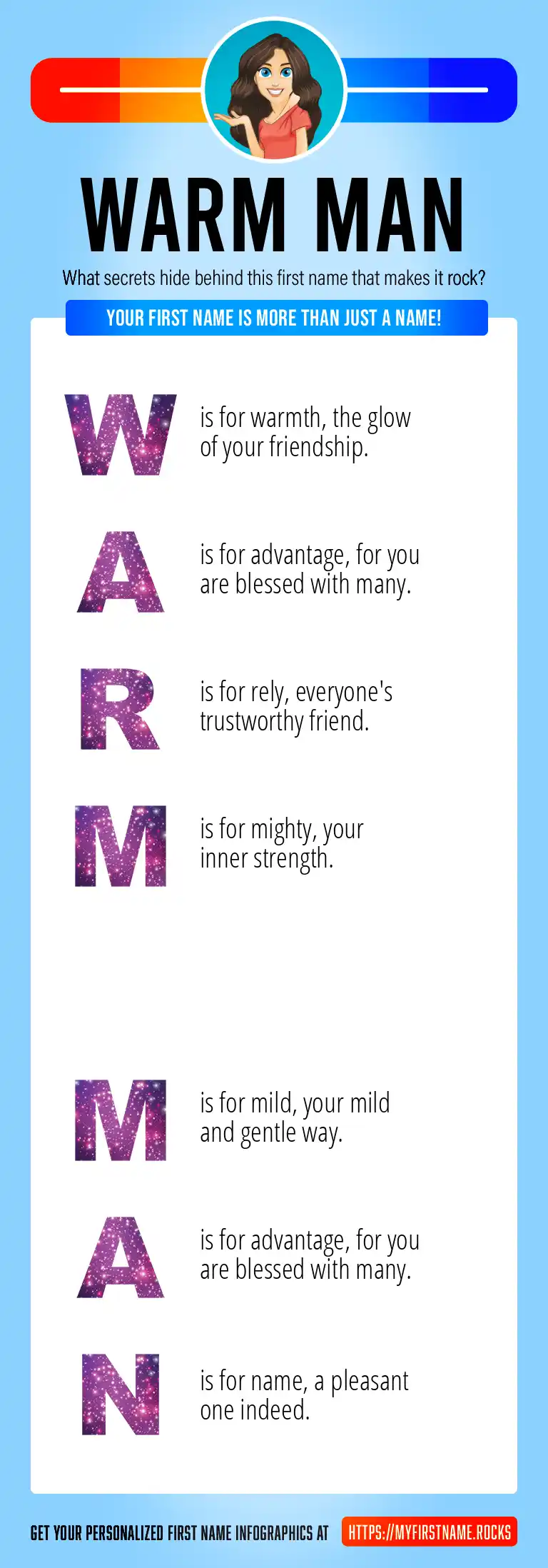 WARM MAN

What secrets hide behind this first name that makes it rock?

YOUR FIRST NAME IS MORE THAN JUST A NAME!

W is for warmth, the glow of your friendship.

A is for advantage, for you are blessed with many.

R is for rely, everyone's trustworthy friend.

M is for mighty, your inner strength.

M is for mild, your mild and gentle way.

A is for advantage, for you are blessed with many.

N is for name, a pleasant one indeed.

GET YOUR PERSONALIZED FIRST NAME INFOGRAPHICS AT HTTPS://MYFIRSTNAME.ROCKS