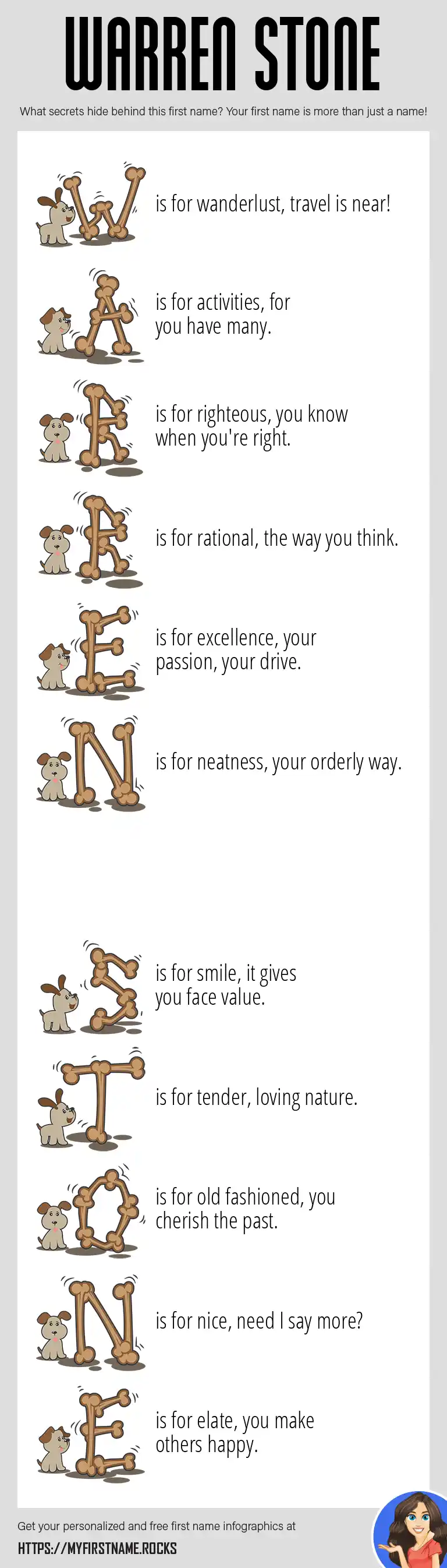 WARREN STONE

What secrets hide behind this first name? Your first name is more than just a name!

W is for wanderlust, travel is near!

A is for activities, for you have many.

R is for righteous, you know when you're right.

R is for rational, the way you think.

E is for excellence, your passion, your drive.

N is for neatness, your orderly way.

S is for smile, it gives you face value.

T is for tender, loving nature.

O is for old fashioned, you cherish the past.

N is for nice, need I say more?

E is for elate, you make others happy.

Get your personalized and free first name infographics at

HTTPS://MYFIRSTNAME.ROCKS