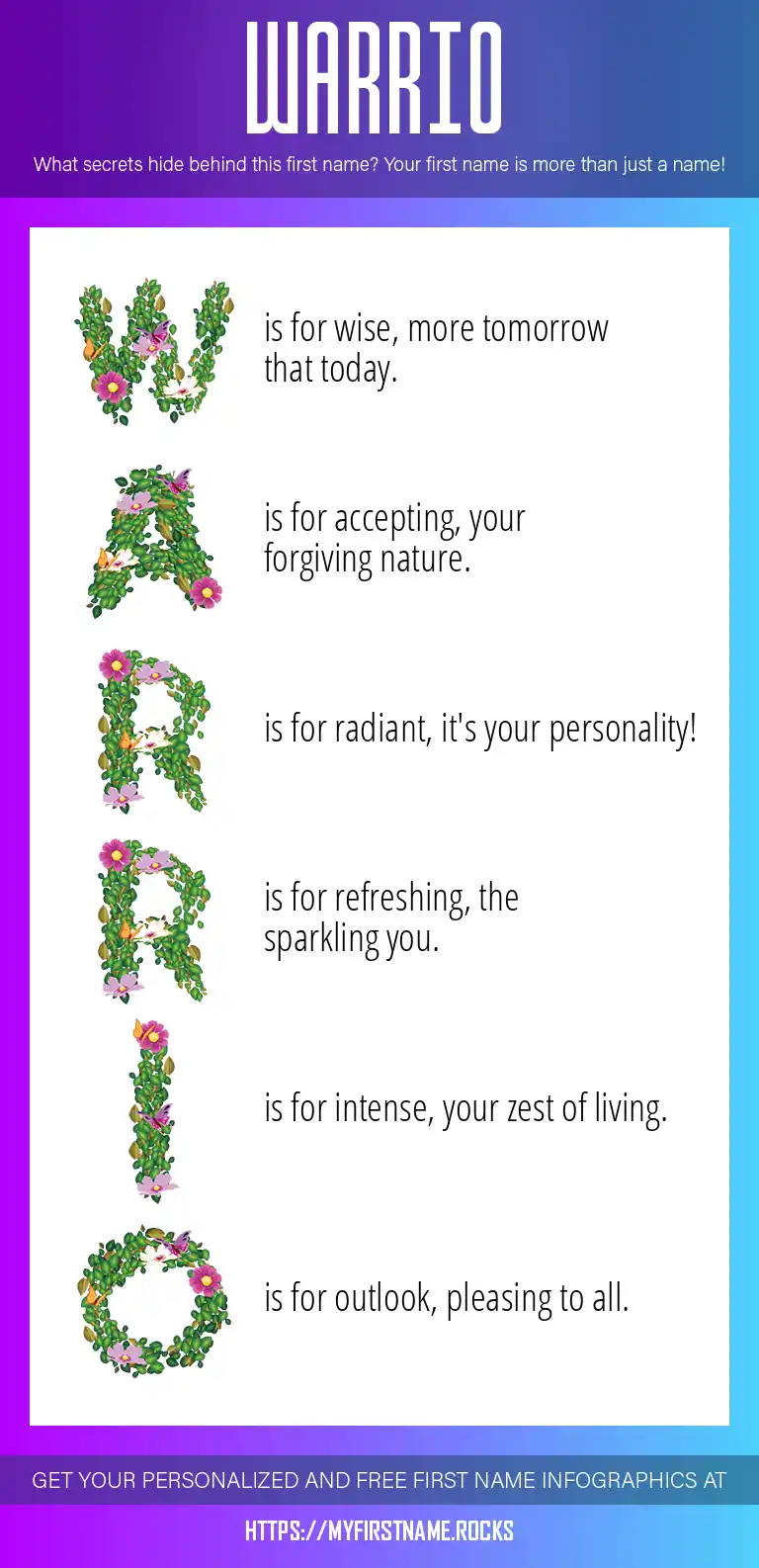 WARRIO

What secrets hide behind this first name? Your first name is more than just a name!

W is for wise, more tomorrow that today.

A is for accepting, your forgiving nature.

R is for radiant, it's your personality!

R is for refreshing, the sparkling you.

I is for intense, your zest of living.

O is for outlook, pleasing to all.

GET YOUR PERSONALIZED AND FREE FIRST NAME INFOGRAPHICS AT

HTTPS://MYFIRSTNAME.ROCKS