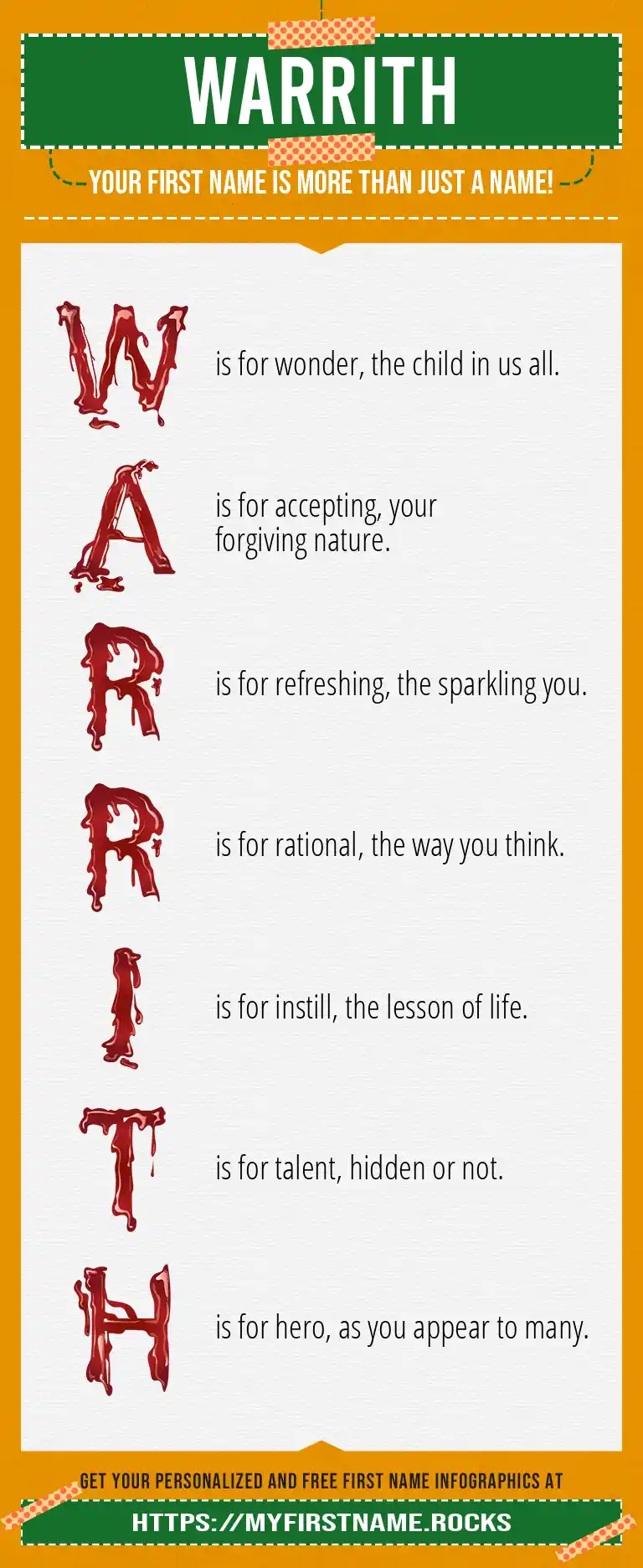 WARRITH

YOUR FIRST NAME IS MORE THAN JUST A NAME!

W is for wonder, the child in us all.

A is for accepting, your forgiving nature.

R is for refreshing, the sparkling you.

R is for rational, the way you think.

I is for instill, the lesson of life.

T is for talent, hidden or not.

H is for hero, as you appear to many.

GET YOUR PERSONALIZED AND FREE FIRST NAME INFOGRAPHICS AT

HTTPS://MYFIRSTNAME.ROCKS