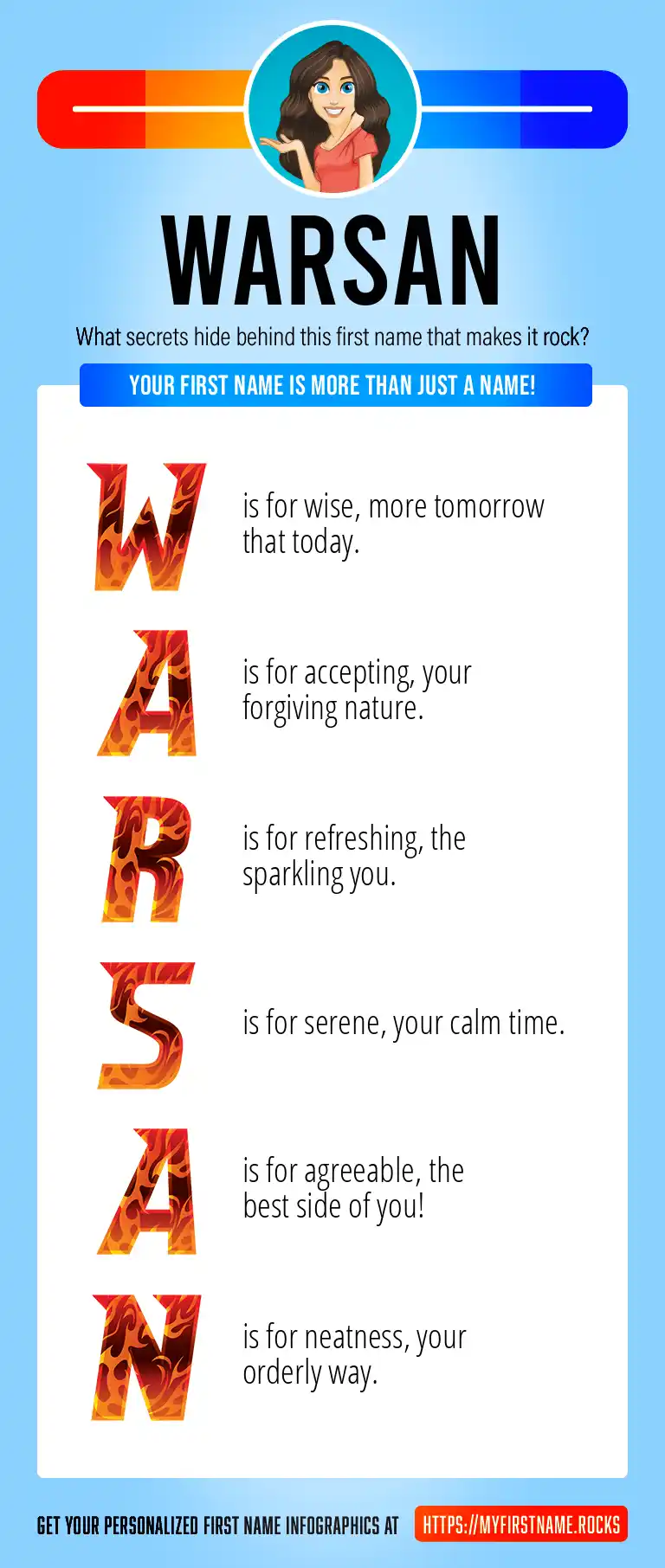 WARSAN

What secrets hide behind this first name that makes it rock?

YOUR FIRST NAME IS MORE THAN JUST A NAME!

W is for wise, more tomorrow that today.

A is for accepting, your forgiving nature.

R is for refreshing, the sparkling you.

S is for serene, your calm time.

A is for agreeable, the best side of you!

N is for neatness, your orderly way.

GET YOUR PERSONALIZED FIRST NAME INFOGRAPHICS AT HTTPS://MYFIRSTNAME.ROCKS