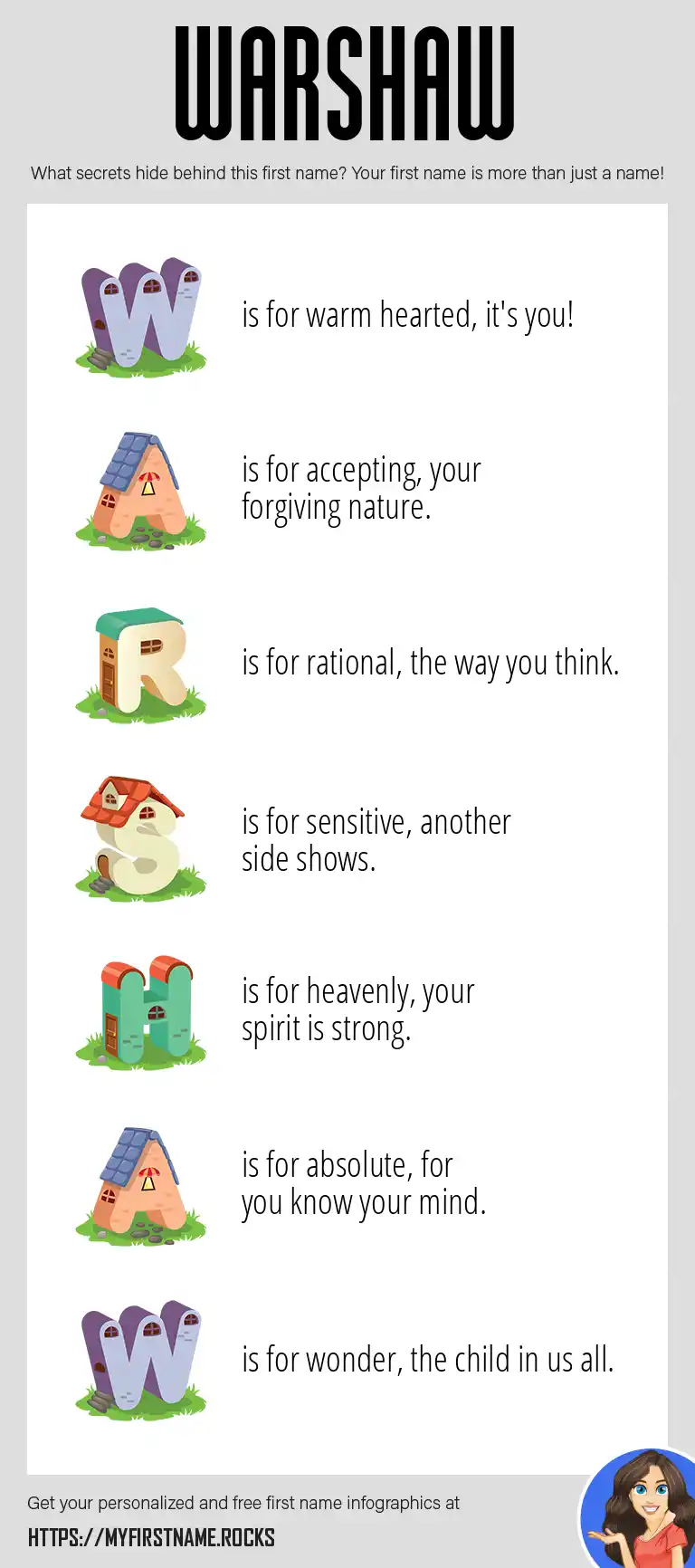 WARSHAW

What secrets hide behind this first name? Your first name is more than just a name!

W is for warm hearted, it's you!

A is for accepting, your forgiving nature.

R is for rational, the way you think.

S is for sensitive, another side shows.

H is for heavenly, your spirit is strong.

A is for absolute, for you know your mind.

W is for wonder, the child in us all.

Get your personalized and free first name infographics at

HTTPS://MYFIRSTNAME.ROCKS