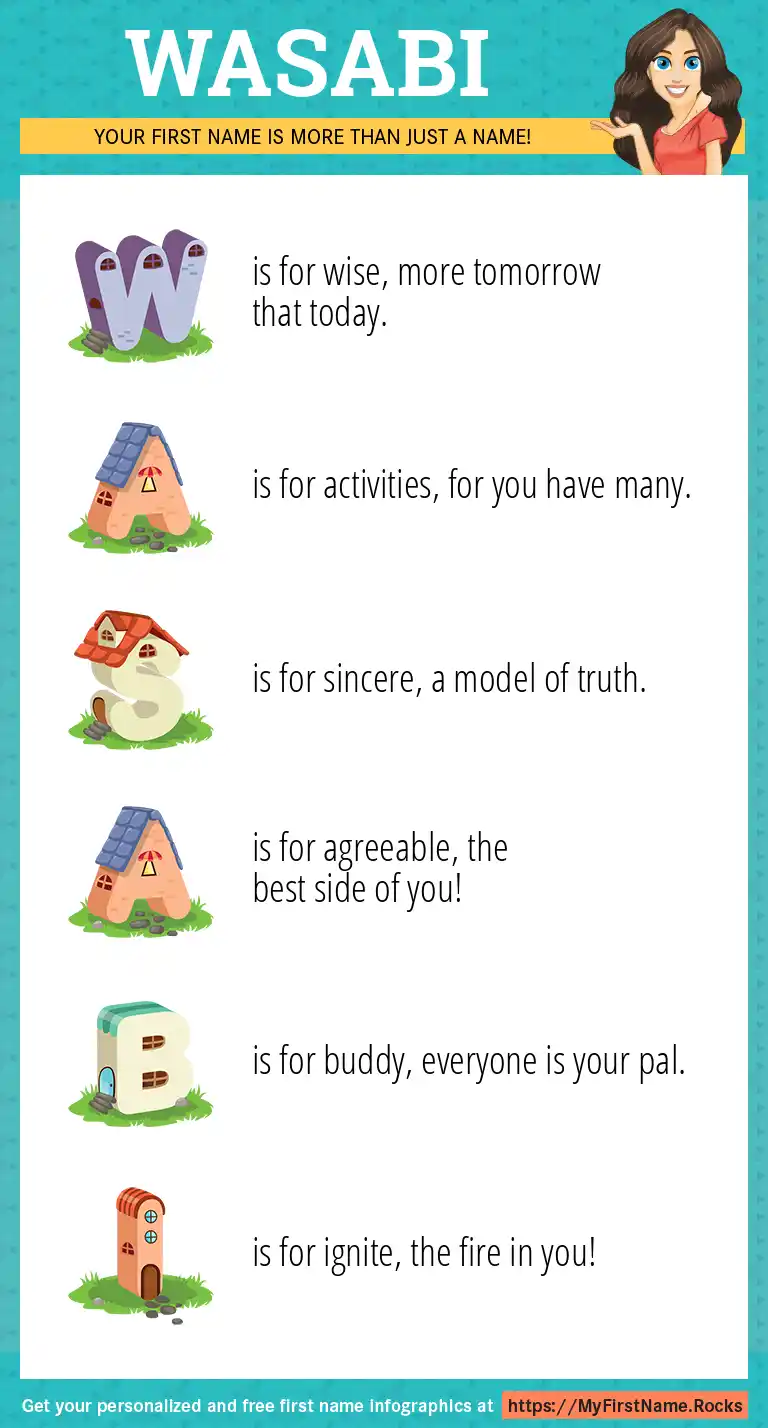 WASABI

YOUR FIRST NAME IS MORE THAN JUST A NAME!

W is for wise, more tomorrow that today.

A is for activities, for you have many.

S is for sincere, a model of truth.

A is for agreeable, the best side of you!

B is for buddy, everyone is your pal.

I is for ignite, the fire in you!

Get your personalized and free first name infographics at https://MyFirstName.Rocks