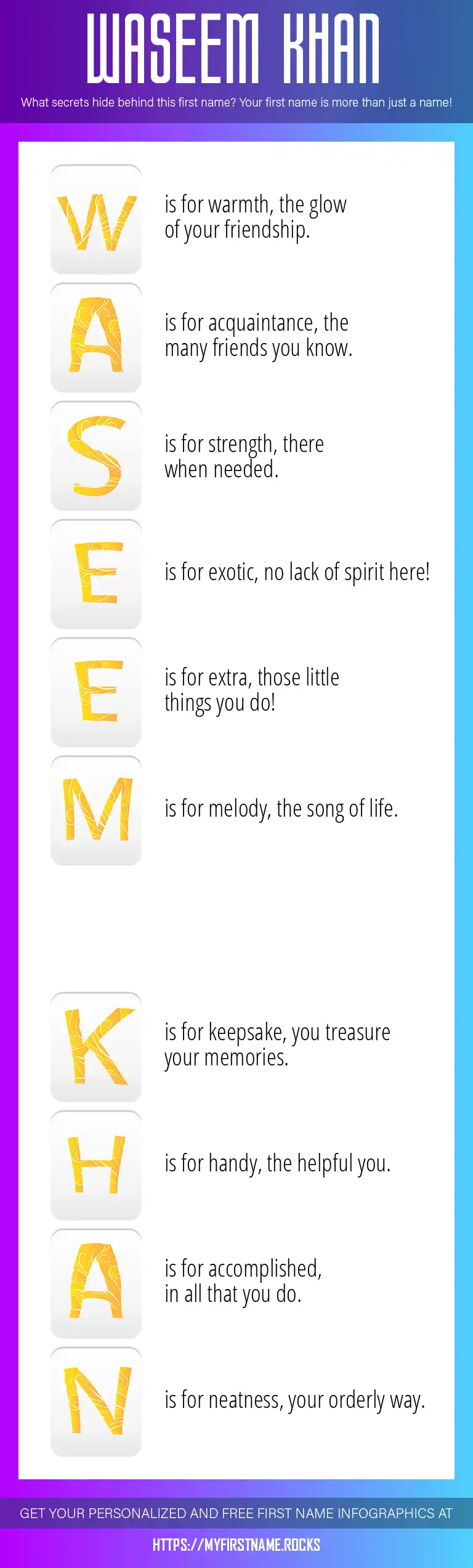 WASEEM KHAN

What secrets hide behind this first name? Your first name is more than just a name!

W is for warmth, the glow of your friendship.

A is for acquaintance, the many friends you know.

S is for strength, there when needed.

E is for exotic, no lack of spirit here!

E is for extra, those little things you do!

M is for melody, the song of life.

K is for keepsake, you treasure your memories.

H is for handy, the helpful you.

A is for accomplished, in all that you do.

N is for neatness, your orderly way.

GET YOUR PERSONALIZED AND FREE FIRST NAME INFOGRAPHICS AT

HTTPS://MYFIRSTNAME.ROCKS