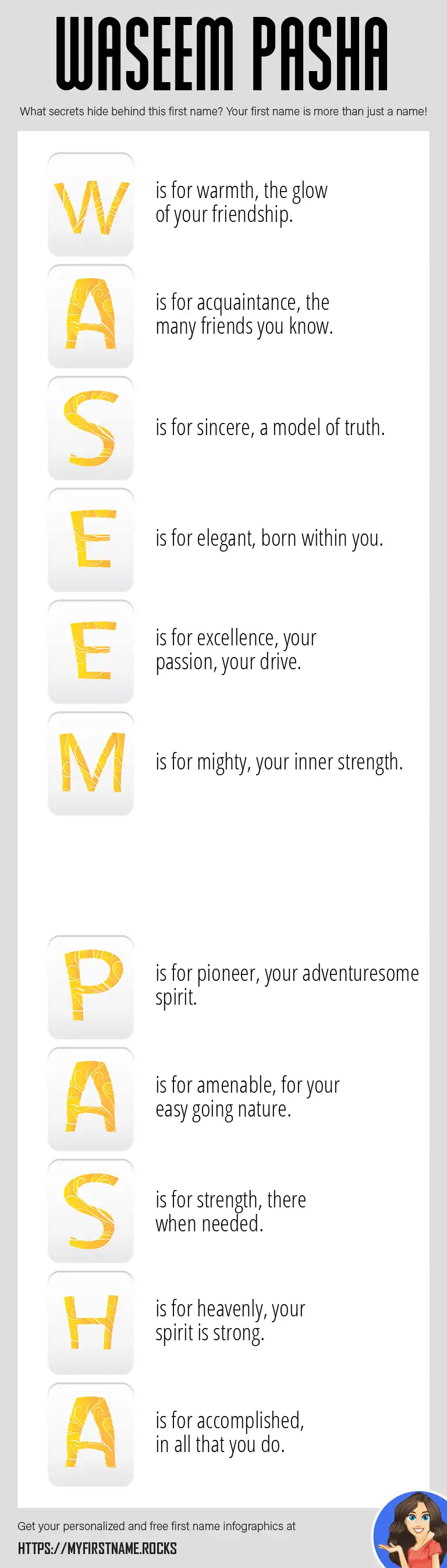 WASEEM PASHA

What secrets hide behind this first name? Your first name is more than just a name!

W is for warmth, the glow of your friendship.

A is for acquaintance, the many friends you know.

S is for sincere, a model of truth.

E is for elegant, born within you.

E is for excellence, your passion, your drive.

M is for mighty, your inner strength.

P is for pioneer, your adventuresome spirit.

A is for amenable, for your easy going nature.

S is for strength, there when needed.

H is for heavenly, your spirit is strong.

A is for accomplished, in all that you do.

Get your personalized and free first name infographics at

HTTPS://MYFIRSTNAME.ROCKS