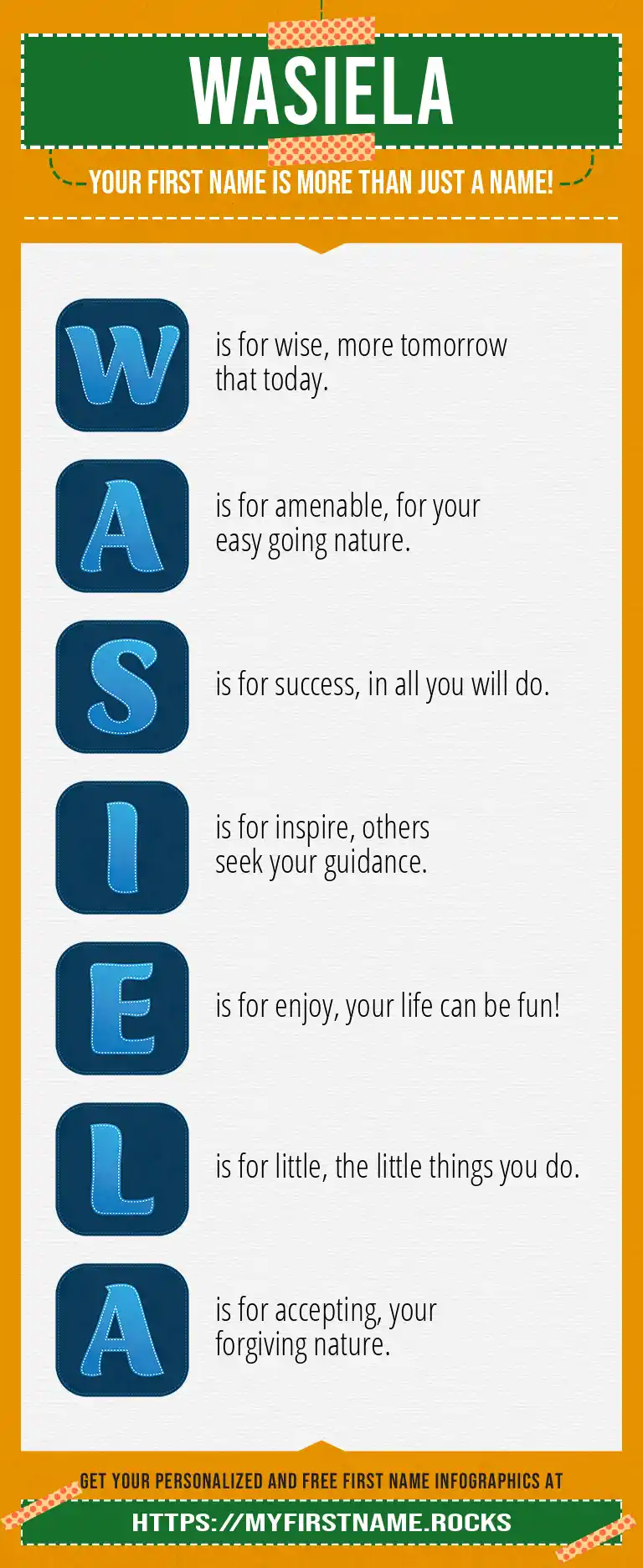 WASIELA

YOUR FIRST NAME IS MORE THAN JUST A NAME!

W is for wise, more tomorrow that today.

A is for amenable, for your easy going nature.

S is for success, in all you will do.

I is for inspire, others seek your guidance.

E is for enjoy, your life can be fun!

L is for little, the little things you do.

A is for accepting, your forgiving nature.

GET YOUR PERSONALIZED AND FREE FIRST NAME INFOGRAPHICS AT

HTTPS://MYFIRSTNAME.ROCKS