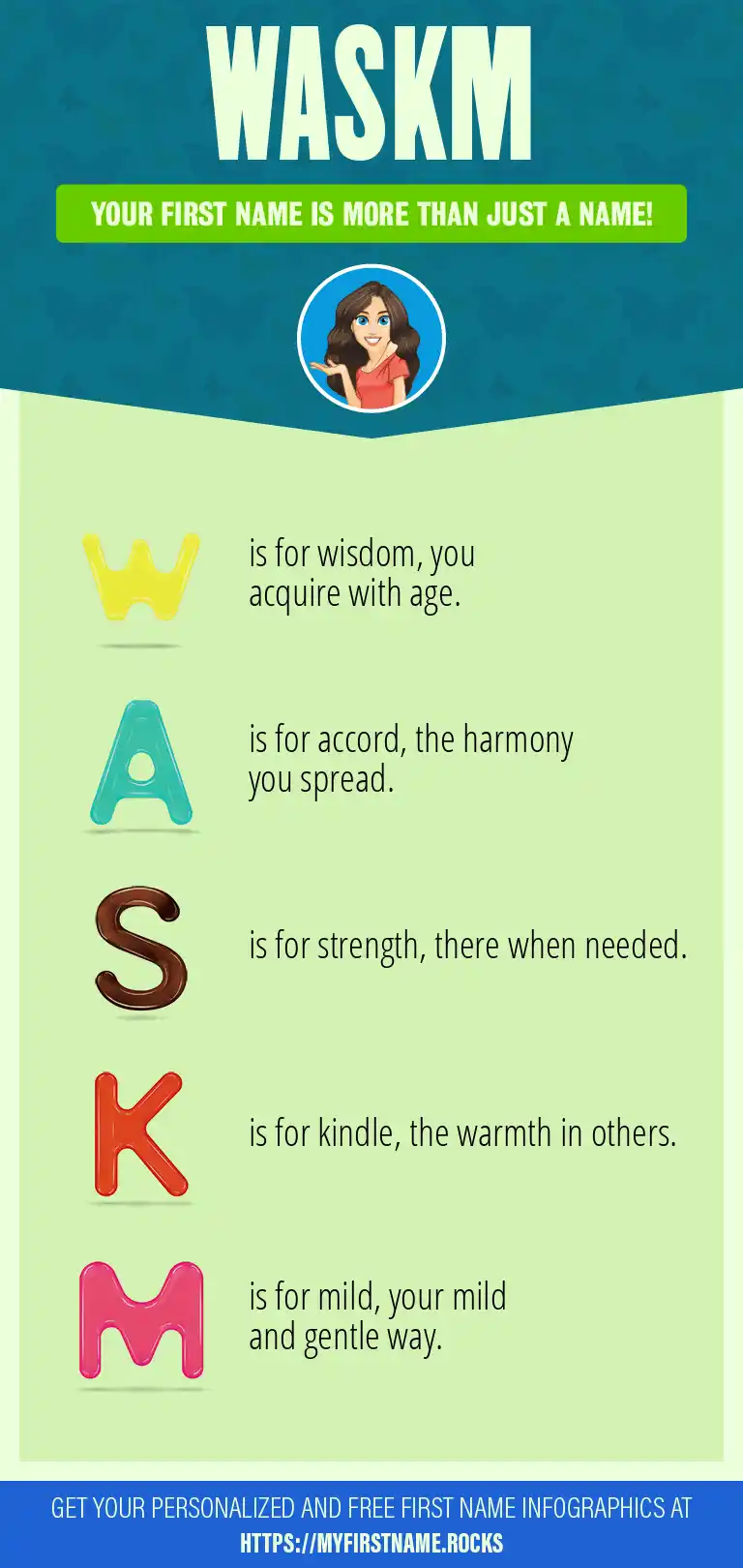 WASKM

YOUR FIRST NAME IS MORE THAN JUST A NAME!

W is for wisdom, you acquire with age.

A is for accord, the harmony you spread.

S is for strength, there when needed.

K is for kindle, the warmth in others.

M is for mild, your mild and gentle way.

GET YOUR PERSONALIZED AND FREE FIRST NAME INFOGRAPHICS AT HTTPS://MYFIRSTNAME.ROCKS