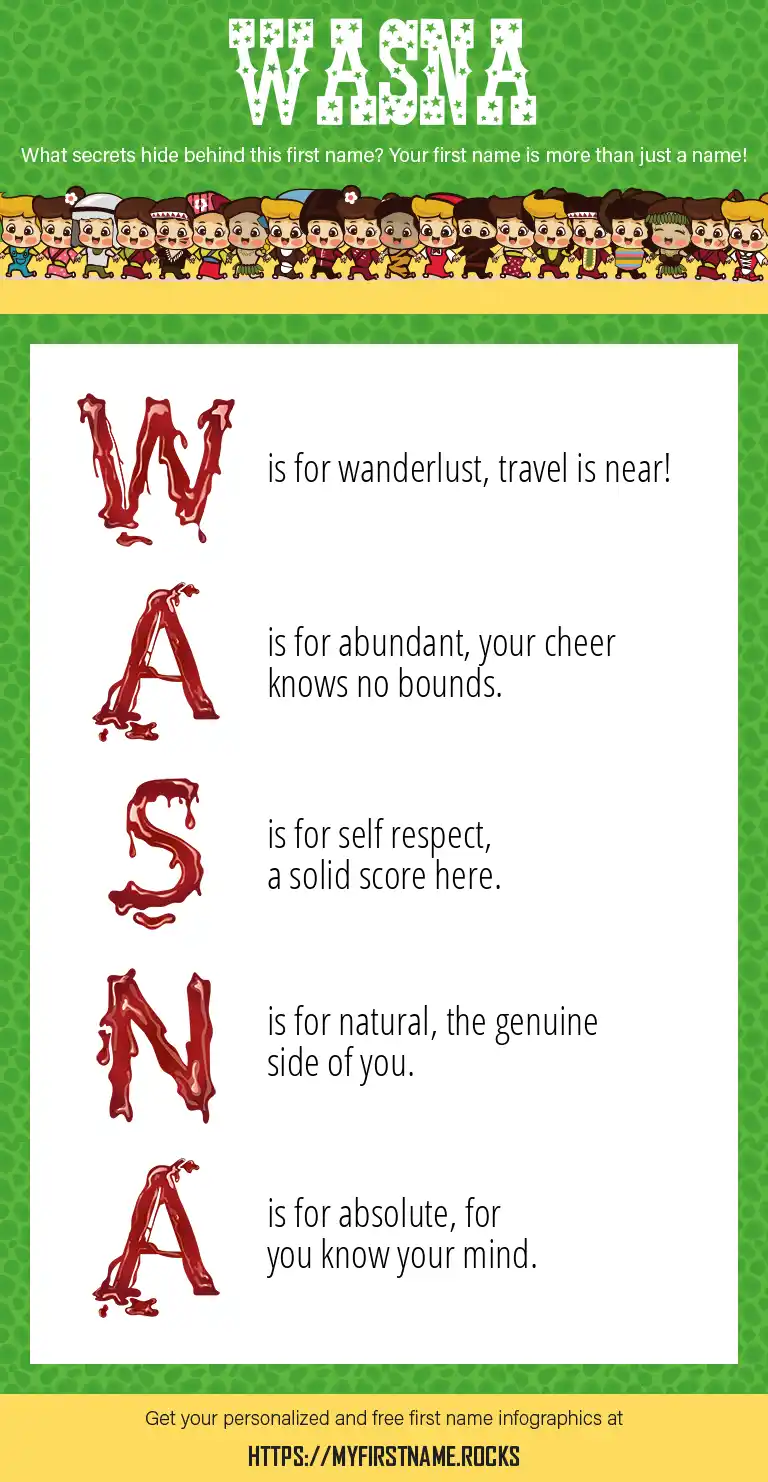 WASNA

What secrets hide behind this first name? Your first name is more than just a name!

W is for wanderlust, travel is near!

A is for abundant, your cheer knows no bounds.

S is for self respect, a solid score here.

N is for natural, the genuine side of you.

A is for absolute, for you know your mind.

Get your personalized and free first name infographics at

HTTPS://MYFIRSTNAME.ROCKS