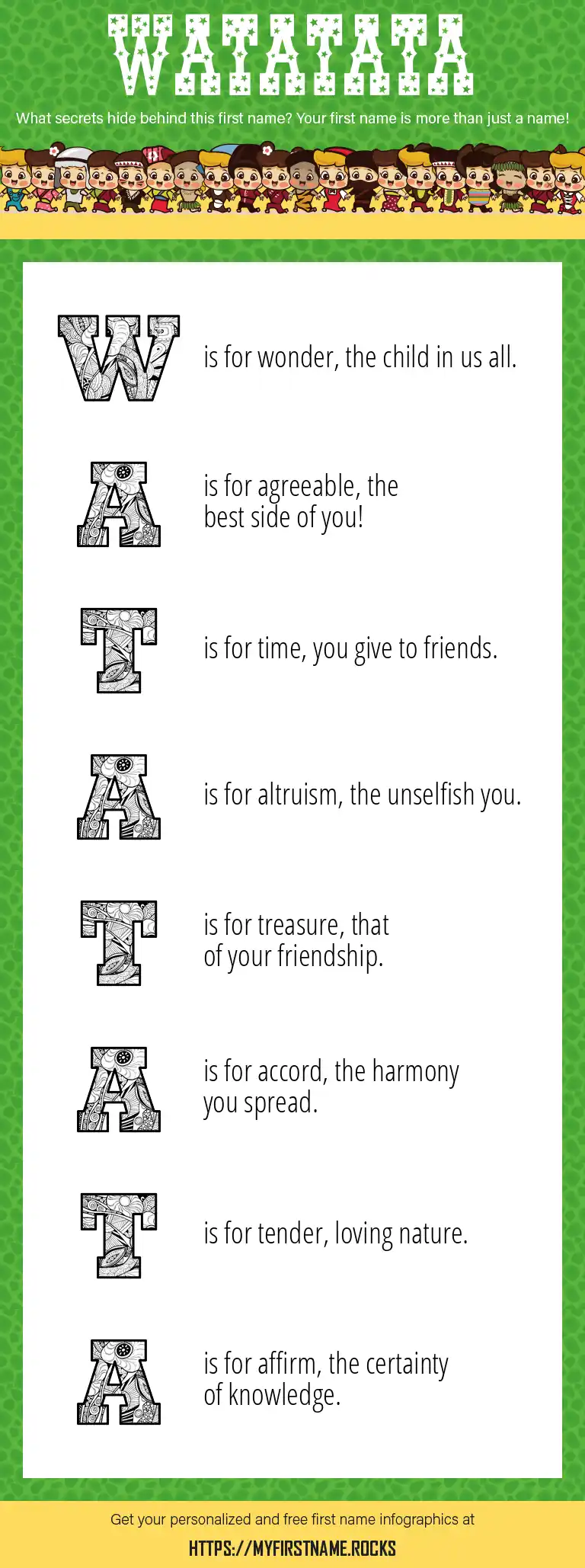 WATATATA

What secrets hide behind this first name? Your first name is more than just a name!

W is for wonder, the child in us all.

A is for agreeable, the best side of you!

T is for time, you give to friends.

A is for altruism, the unselfish you.

T is for treasure, that of your friendship.

A is for accord, the harmony you spread.

T is for tender, loving nature.

A is for affirm, the certainty of knowledge.

Get your personalized and free first name infographics at

HTTPS://MYFIRSTNAME.ROCKS