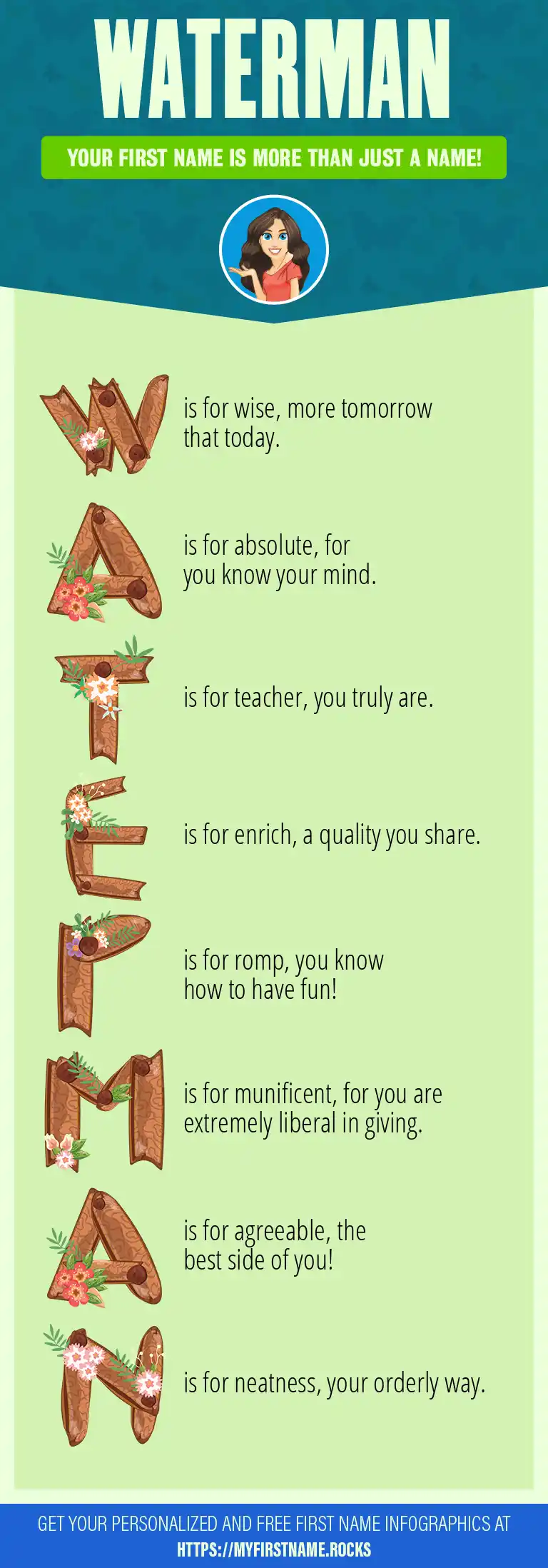 WATERMAN

YOUR FIRST NAME IS MORE THAN JUST A NAME!

W is for wise, more tomorrow that today.

A is for absolute, for you know your mind.

T is for teacher, you truly are.

E is for enrich, a quality you share.

R is for romp, you know how to have fun!

M is for munificent, for you are extremely liberal in giving.

A is for agreeable, the best side of you!

N is for neatness, your orderly way.

GET YOUR PERSONALIZED AND FREE FIRST NAME INFOGRAPHICS AT HTTPS://MYFIRSTNAME.ROCKS