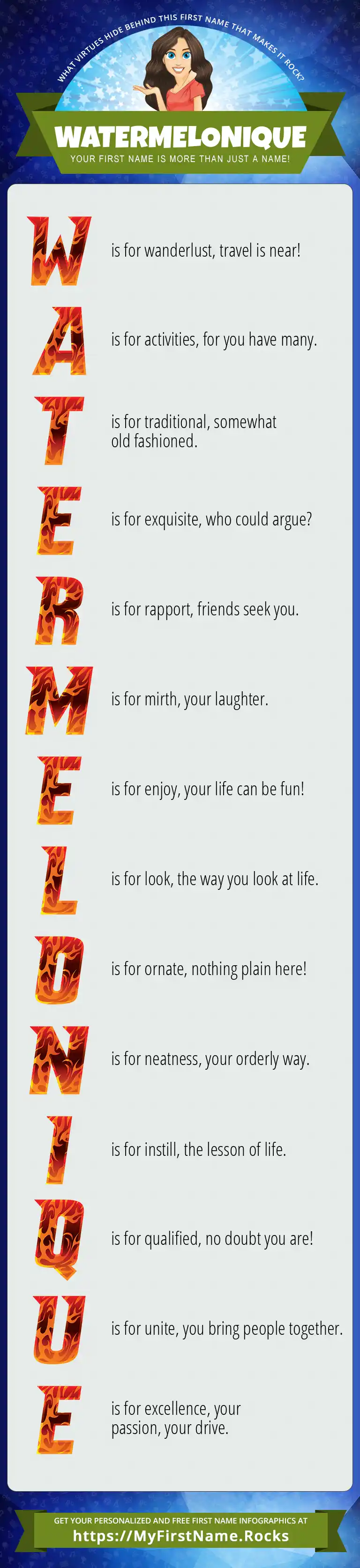 WHAT VIRTUES HIDE BEHIND THIS FIRST NAME THAT MAKES IT ROCK?

WATERMELONIQUE

YOUR FIRST NAME IS MORE THAN JUST A NAME!

W is for wanderlust, travel is near!

A is for activities, for you have many.

T is for traditional, somewhat old fashioned.

E is for exquisite, who could argue?

R is for rapport, friends seek you.

M is for mirth, your laughter.

E is for enjoy, your life can be fun!

L is for look, the way you look at life.

O is for ornate, nothing plain here!

N is for neatness, your orderly way.

I is for instill, the lesson of life.

Q is for qualified, no doubt you are!

U is for unite, you bring people together.

E is for excellence, your passion, your drive.

GET YOUR PERSONALIZED AND FREE FIRST NAME INFOGRAPHICS AT

https://MyFirstName.Rocks