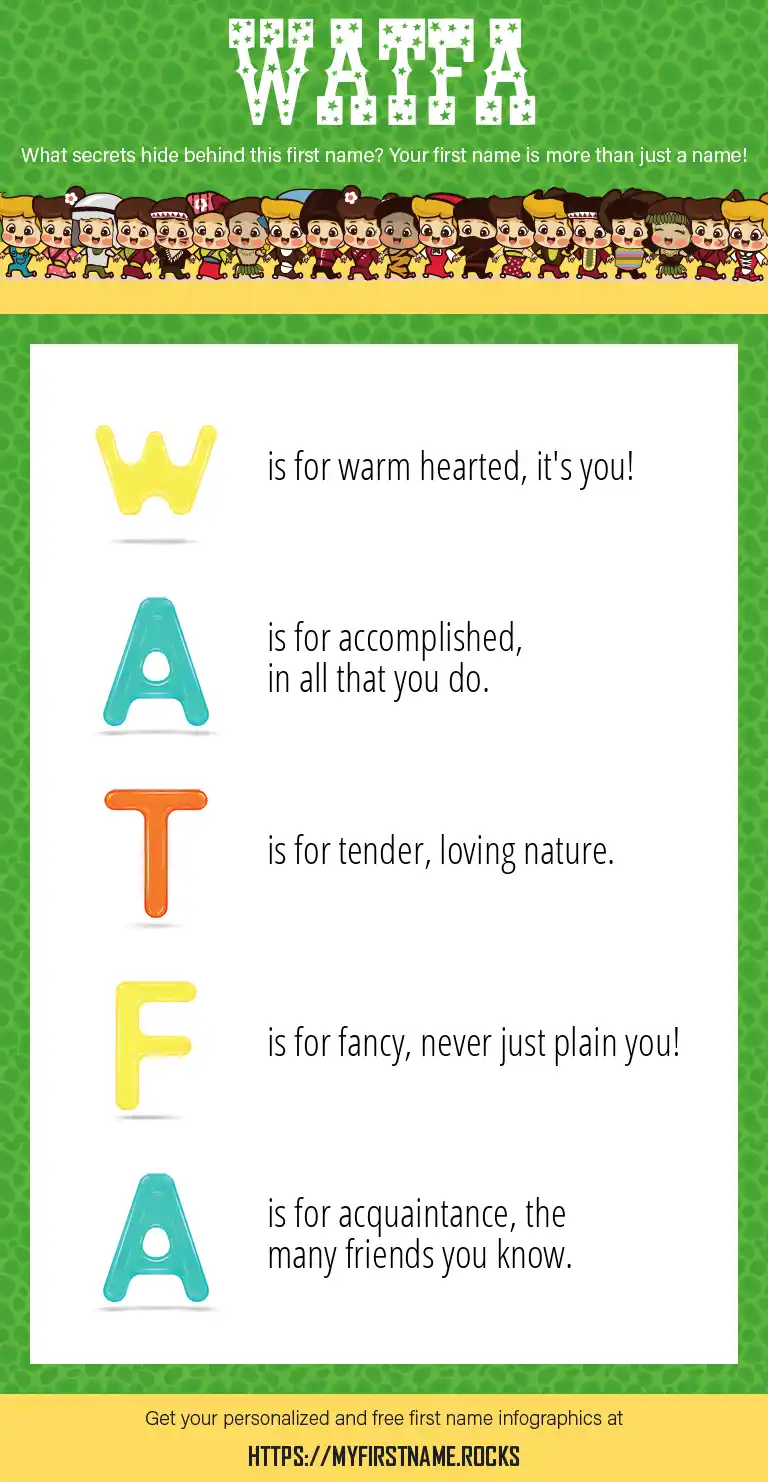 WATFA

What secrets hide behind this first name? Your first name is more than just a name!

W is for warm hearted, it's you!

A is for accomplished, in all that you do.

T is for tender, loving nature.

F is for fancy, never just plain you!

A is for acquaintance, the many friends you know.

Get your personalized and free first name infographics at

HTTPS://MYFIRSTNAME.ROCKS