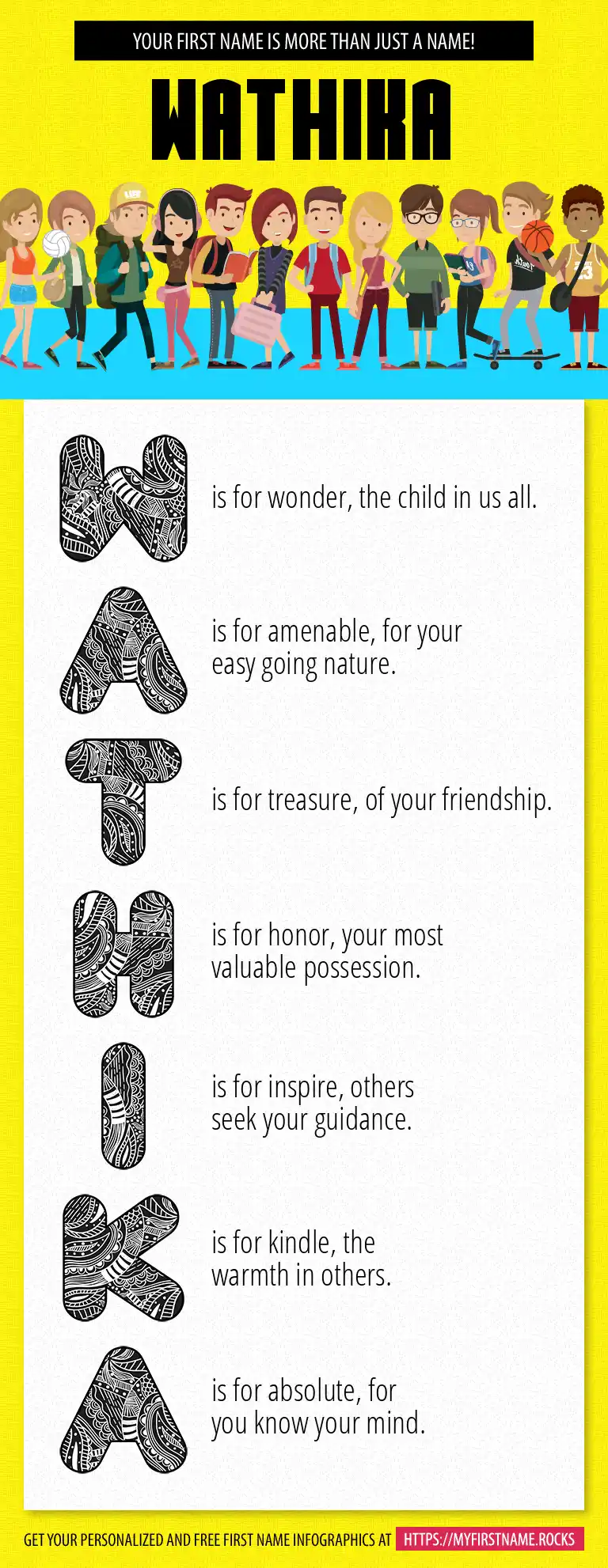 YOUR FIRST NAME IS MORE THAN JUST A NAME!

WATHIKA

W is for wonder, the child in us all.

A is for amenable, for your easy going nature.

T is for treasure, of your friendship.

H is for honor, your most valuable possession.

I is for inspire, others seek your guidance.

K is for kindle, the warmth in others.

A is for absolute, for you know your mind.

GET YOUR PERSONALIZED AND FREE FIRST NAME INFOGRAPHICS AT HTTPS://MYFIRSTNAME.ROCKS