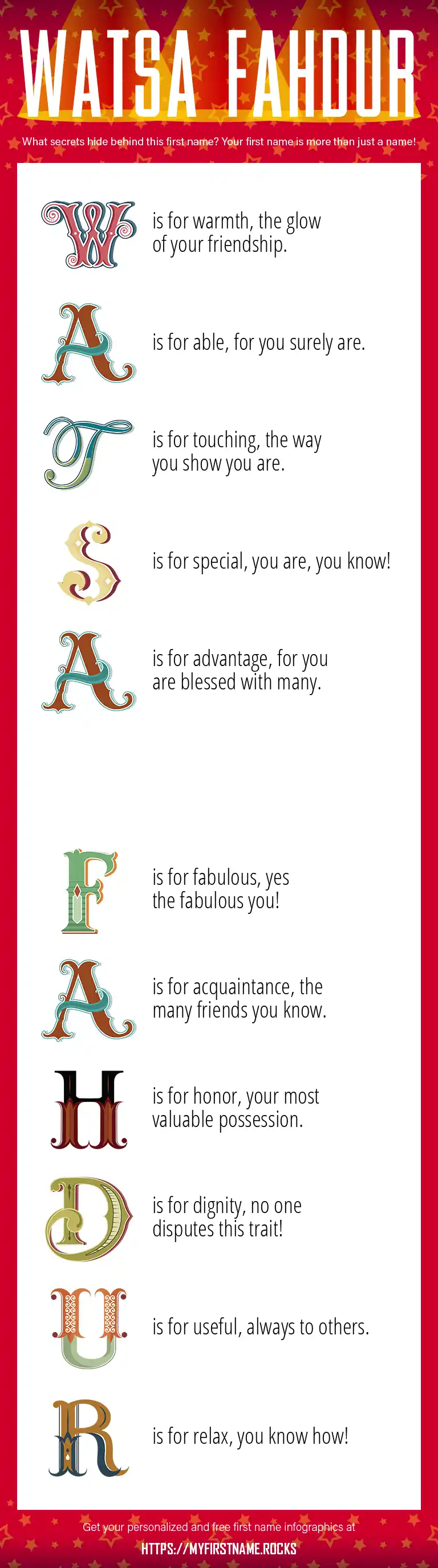 WATSA FAHDUR

What secrets hide behind this first name? Your first name is more than just a name!

W is for warmth, the glow of your friendship.

A is for able, for you surely are.

T is for touching, the way you show you are.

S is for special, you are, you know!

A is for advantage, for you are blessed with many.

F is for fabulous, yes the fabulous you!

A is for acquaintance, the many friends you know.

H is for honor, your most valuable possession.

D is for dignity, no one disputes this trait!

U is for useful, always to others.

R is for relax, you know how!

Get your personalized and free first name infographics at

HTTPS://MYFIRSTNAME.ROCKS