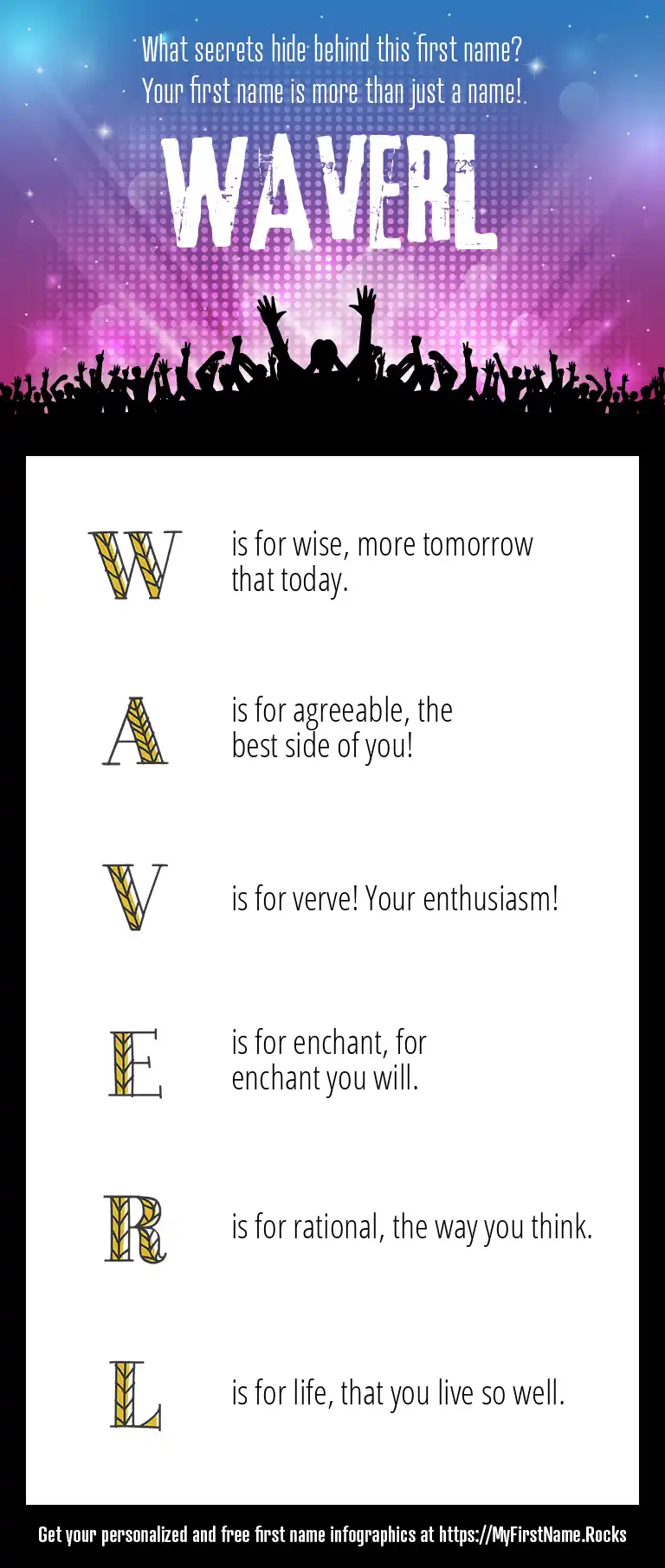 What secrets hide behind this first name?
Your first name is more than just a name!

WAVERL

W is for wise, more tomorrow that today.

A is for agreeable, the best side of you!

V is for verve! Your enthusiasm!

E is for enchant, for enchant you will.

R is for rational, the way you think.

L is for life, that you live so well.

Get your personalized and free first name infographics at https://MyFirstName.Rocks