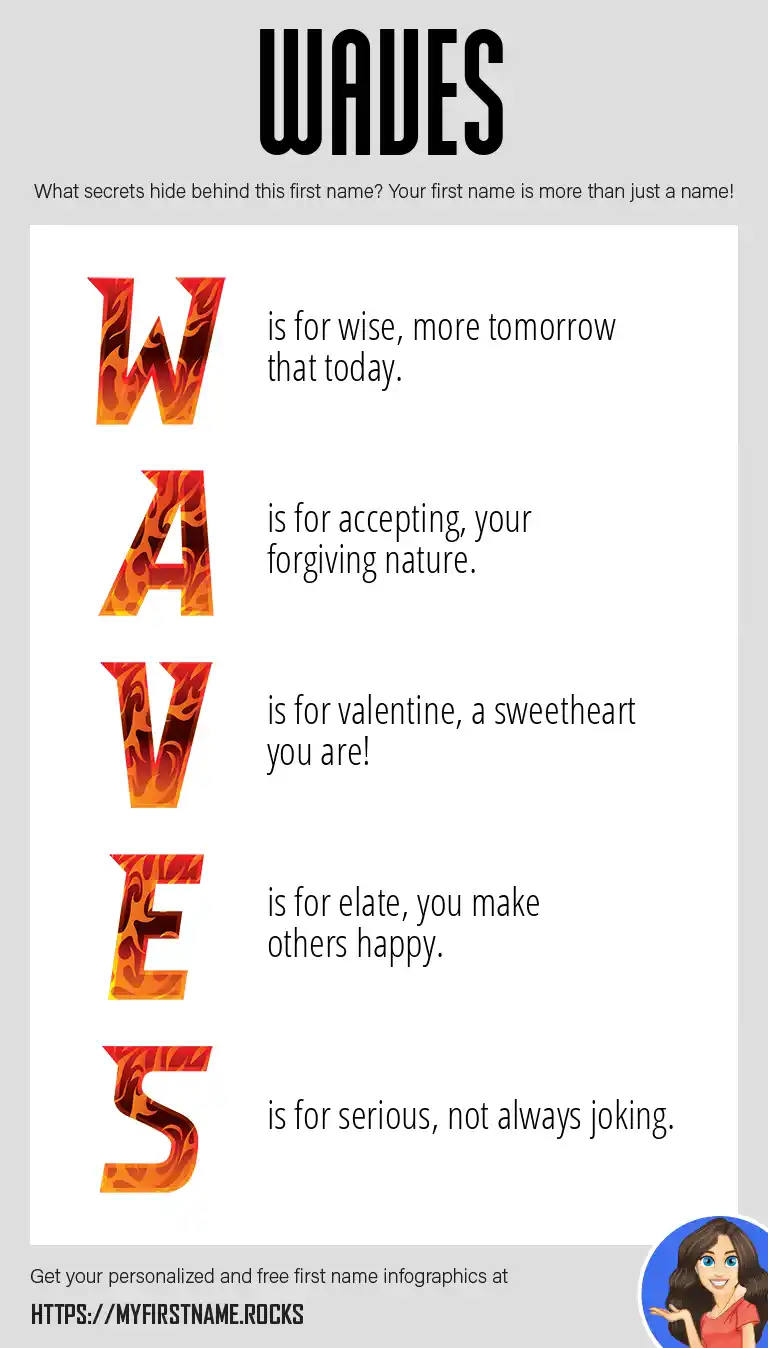 WAVES

What secrets hide behind this first name? Your first name is more than just a name!

W is for wise, more tomorrow that today.

A is for accepting, your forgiving nature.

V is for valentine, a sweetheart you are!

E is for elate, you make others happy.

S is for serious, not always joking.

Get your personalized and free first name infographics at

HTTPS://MYFIRSTNAME.ROCKS