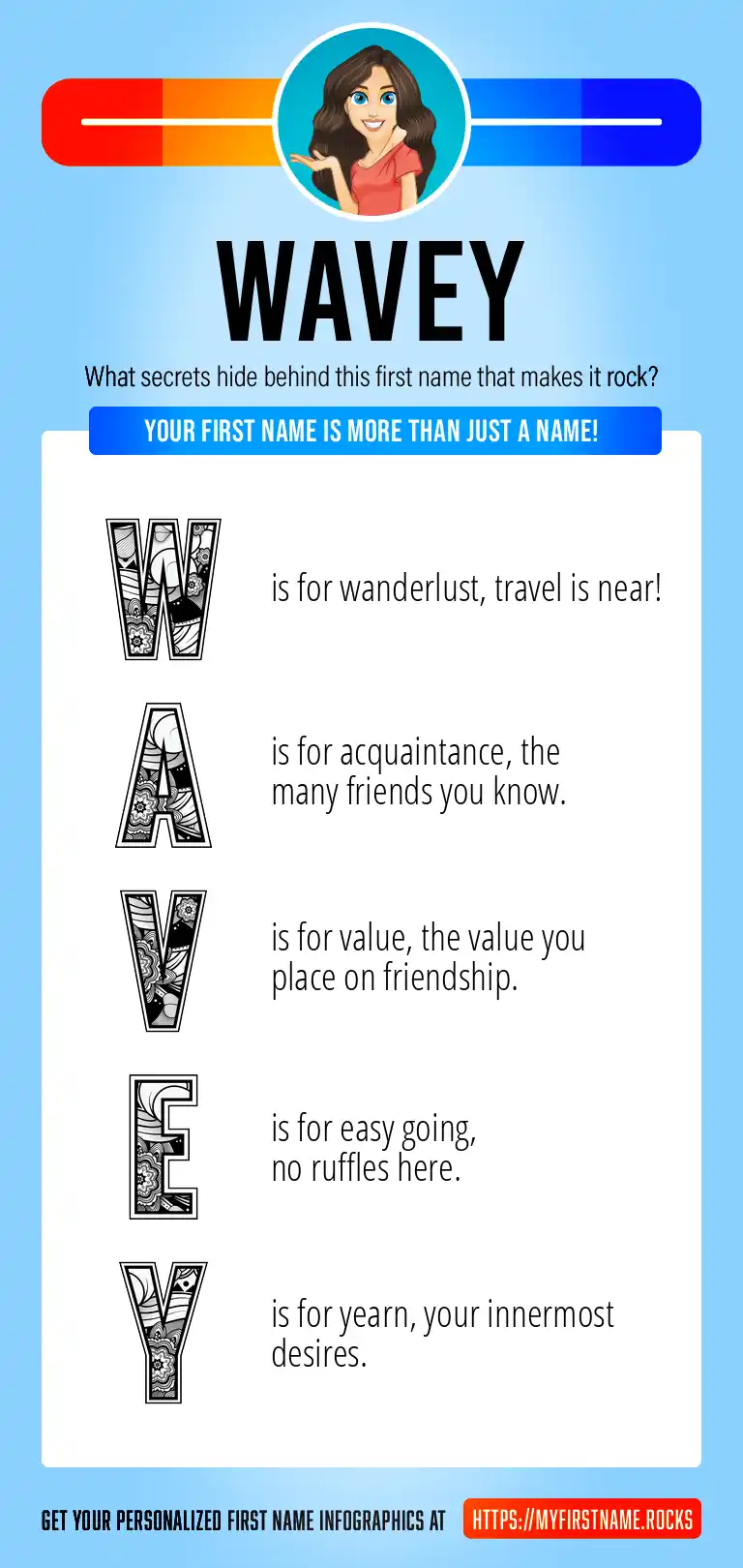 WAVEY

What secrets hide behind this first name that makes it rock?

YOUR FIRST NAME IS MORE THAN JUST A NAME!

W is for wanderlust, travel is near!

A is for acquaintance, the many friends you know.

V is for value, the value you place on friendship.

E is for easy going, no ruffles here.

Y is for yearn, your innermost desires.

GET YOUR PERSONALIZED FIRST NAME INFOGRAPHICS AT HTTPS://MYFIRSTNAME.ROCKS