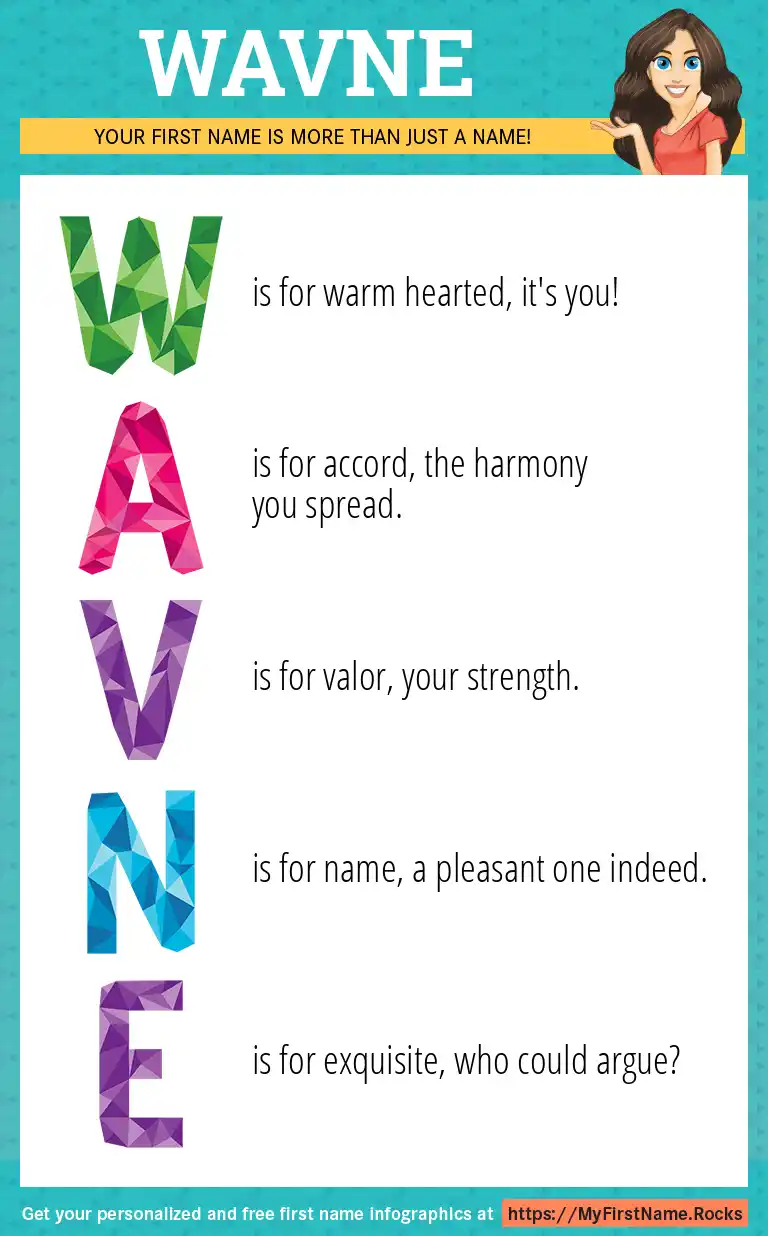 WAVNE

YOUR FIRST NAME IS MORE THAN JUST A NAME!

W is for warm hearted, it's you!

A is for accord, the harmony you spread.

V is for valor, your strength.

N is for name, a pleasant one indeed.

E is for exquisite, who could argue?

Get your personalized and free first name infographics at https://MyFirstName.Rocks