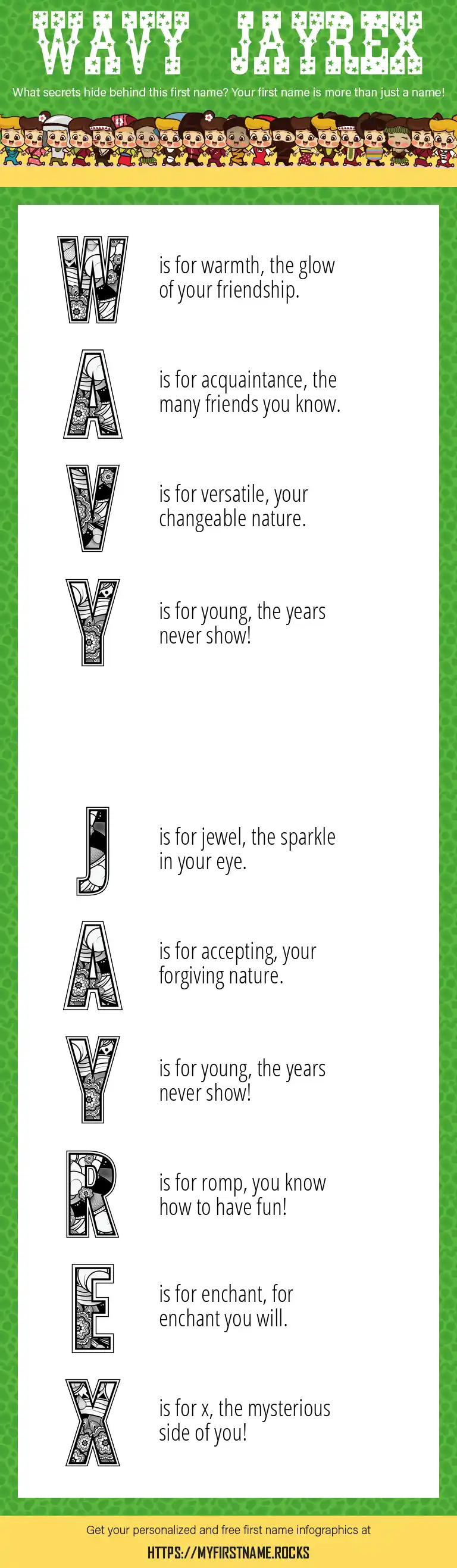 WAVY JAYREX

What secrets hide behind this first name? Your first name is more than just a name!

W is for warmth, the glow of your friendship.

A is for acquaintance, the many friends you know.

V is for versatile, your changeable nature.

Y is for young, the years never show!

J is for jewel, the sparkle in your eye.

A is for accepting, your forgiving nature.

Y is for young, the years never show!

R is for romp, you know how to have fun!

E is for enchant, for enchant you will.

X is for x, the mysterious side of you!

Get your personalized and free first name infographics at

HTTPS://MYFIRSTNAME.ROCKS