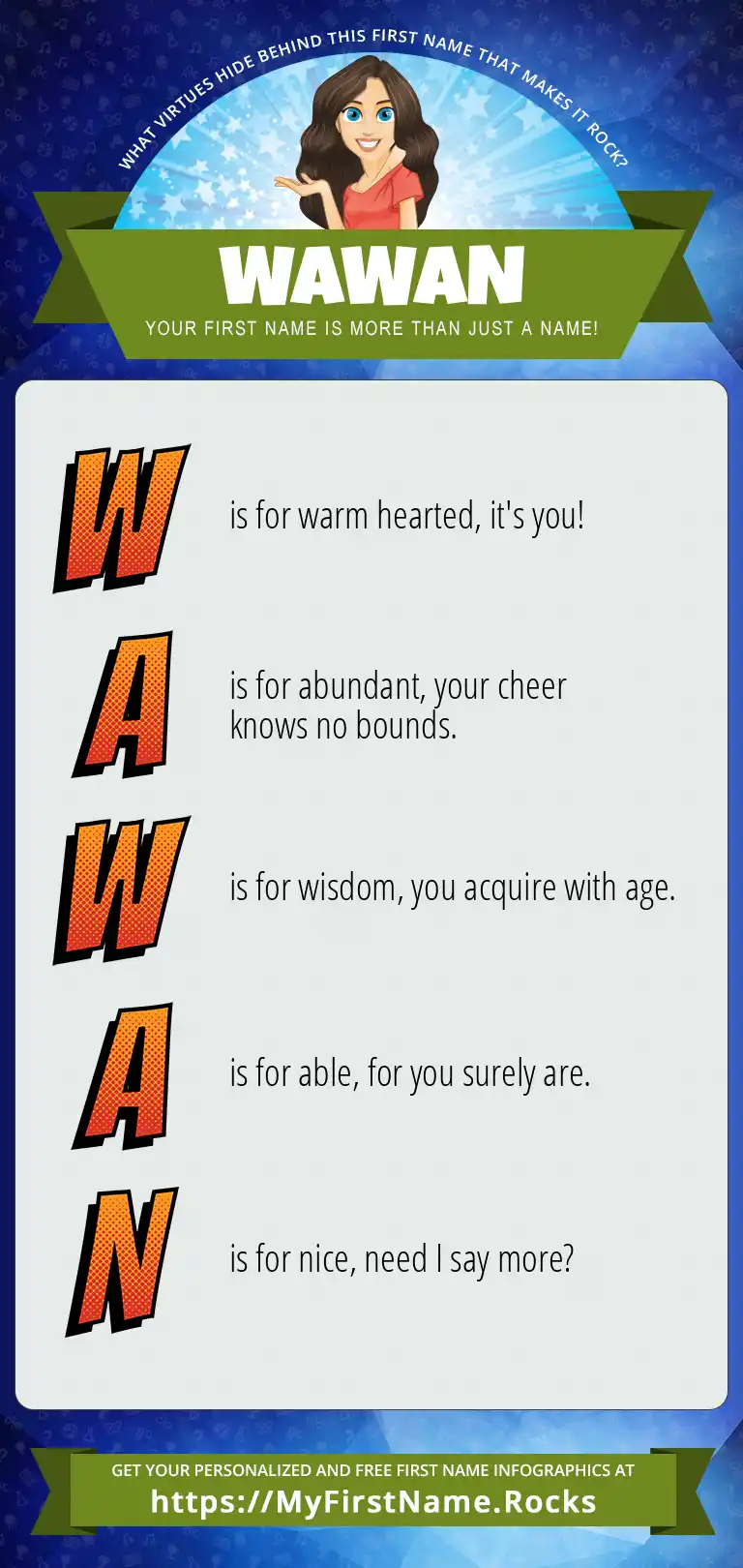 WHAT VIRTUES HIDE BEHIND THIS FIRST NAME THAT MAKES IT ROCK?

WAWAN

YOUR FIRST NAME IS MORE THAN JUST A NAME!

W is for warm hearted, it's you!

A is for abundant, your cheer knows no bounds.

W is for wisdom, you acquire with age.

A is for able, for you surely are.

N is for nice, need I say more?

GET YOUR PERSONALIZED AND FREE FIRST NAME INFOGRAPHICS AT
https://MyFirstName.Rocks