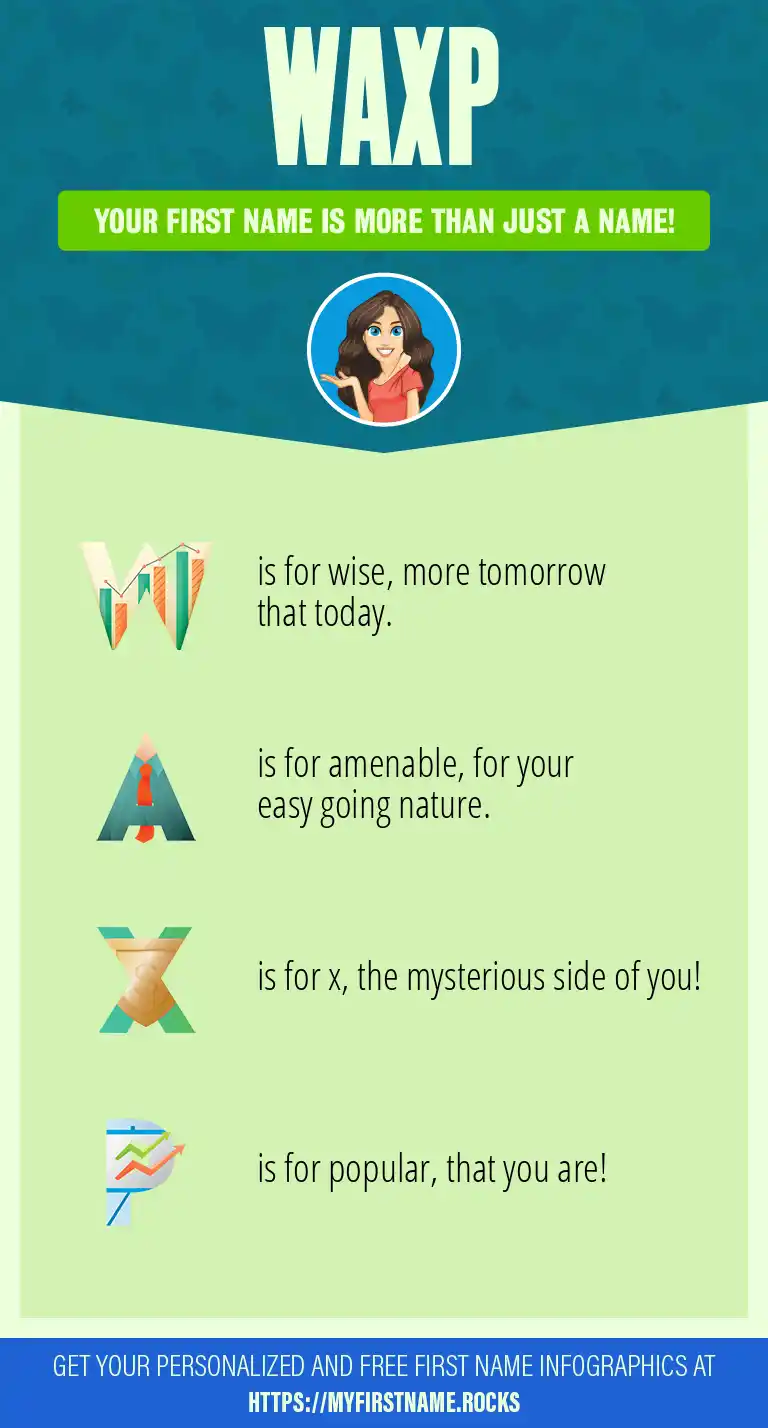 WAXP

YOUR FIRST NAME IS MORE THAN JUST A NAME!

W is for wise, more tomorrow that today.

A is for amenable, for your easy going nature.

X is for x, the mysterious side of you!

P is for popular, that you are!

GET YOUR PERSONALIZED AND FREE FIRST NAME INFOGRAPHICS AT HTTPS://MYFIRSTNAME.ROCKS