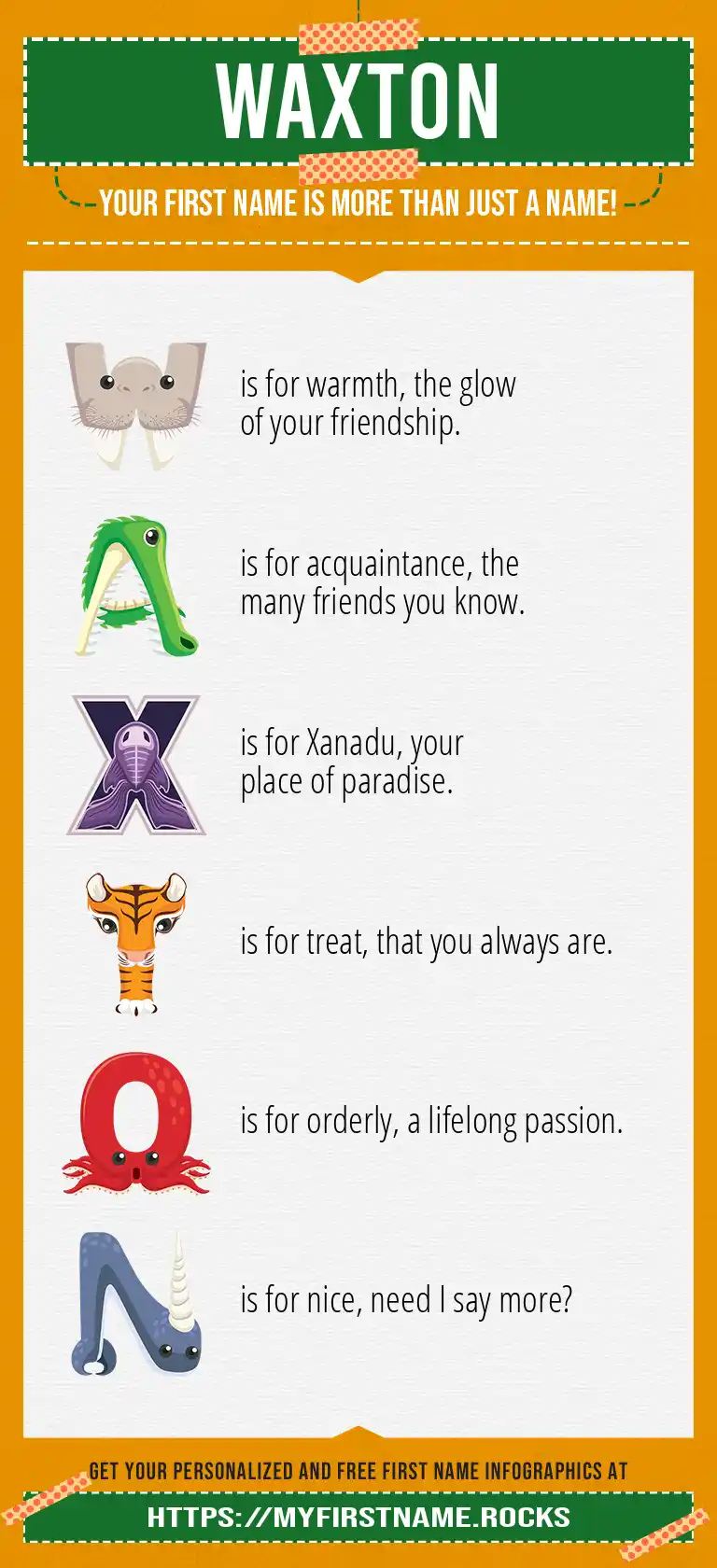 WAXTON

YOUR FIRST NAME IS MORE THAN JUST A NAME!

W is for warmth, the glow of your friendship.

A is for acquaintance, the many friends you know.

X is for Xanadu, your place of paradise.

T is for treat, that you always are.

O is for orderly, a lifelong passion.

N is for nice, need I say more?

GET YOUR PERSONALIZED AND FREE FIRST NAME INFOGRAPHICS AT

HTTPS://MYFIRSTNAME.ROCKS