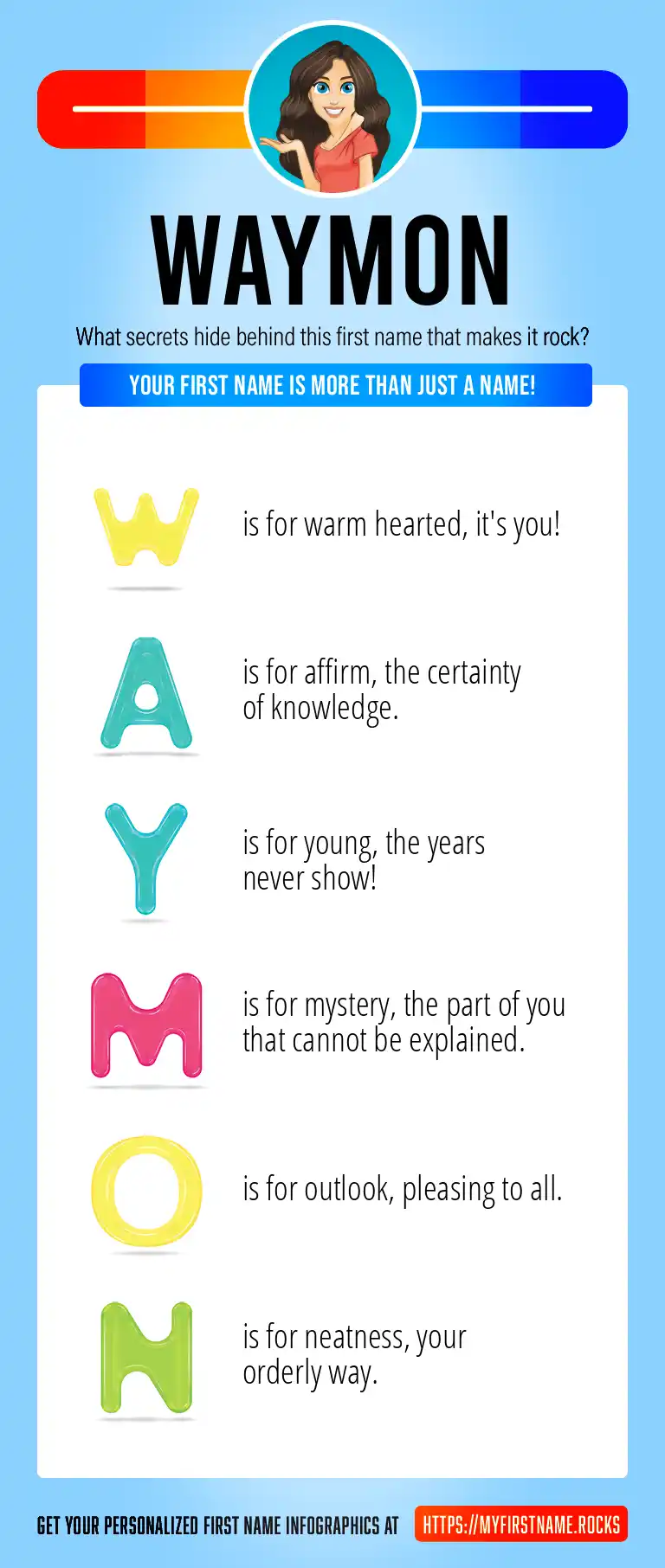 WAYMON

What secrets hide behind this first name that makes it rock?

YOUR FIRST NAME IS MORE THAN JUST A NAME!

W is for warm hearted, it's you!

A is for affirm, the certainty of knowledge.

Y is for young, the years never show!

M is for mystery, the part of you that cannot be explained.

O is for outlook, pleasing to all.

N is for neatness, your orderly way.

GET YOUR PERSONALIZED FIRST NAME INFOGRAPHICS AT HTTPS://MYFIRSTNAME.ROCKS