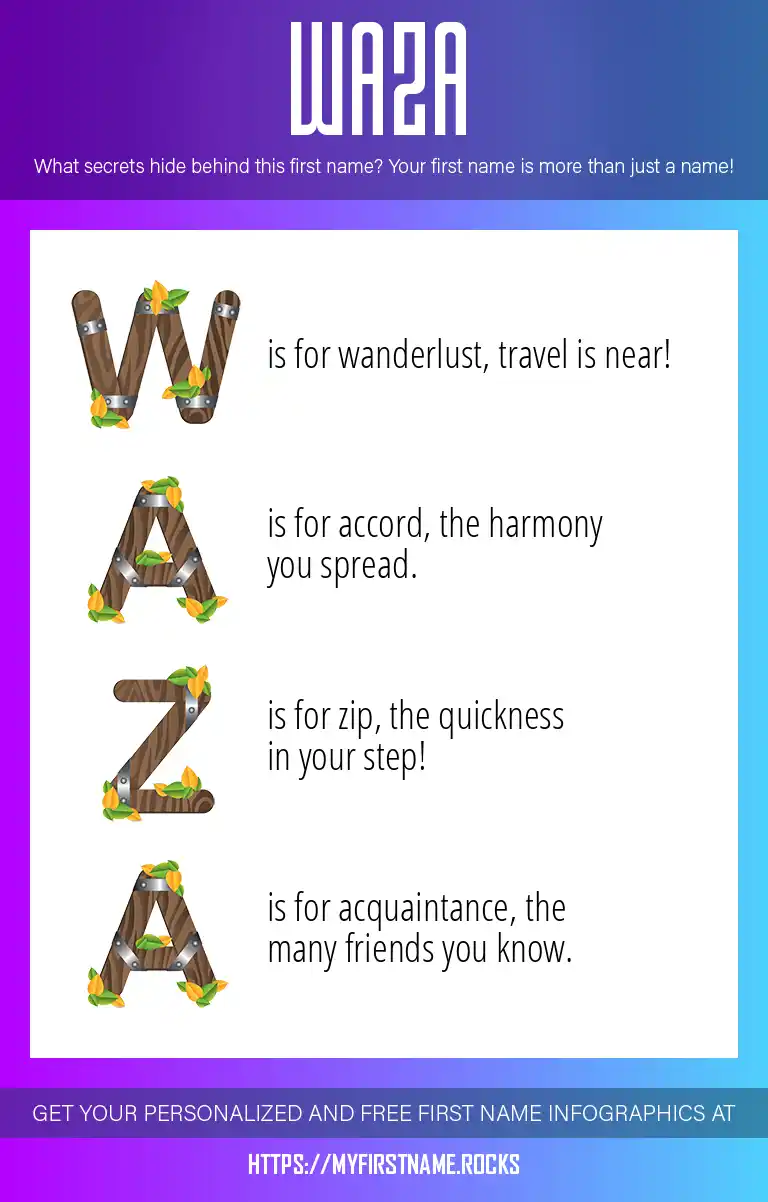 WAZA

What secrets hide behind this first name? Your first name is more than just a name!

W is for wanderlust, travel is near!

A is for accord, the harmony you spread.

Z is for zip, the quickness in your step!

A is for acquaintance, the many friends you know.

GET YOUR PERSONALIZED AND FREE FIRST NAME INFOGRAPHICS AT

HTTPS://MYFIRSTNAME.ROCKS