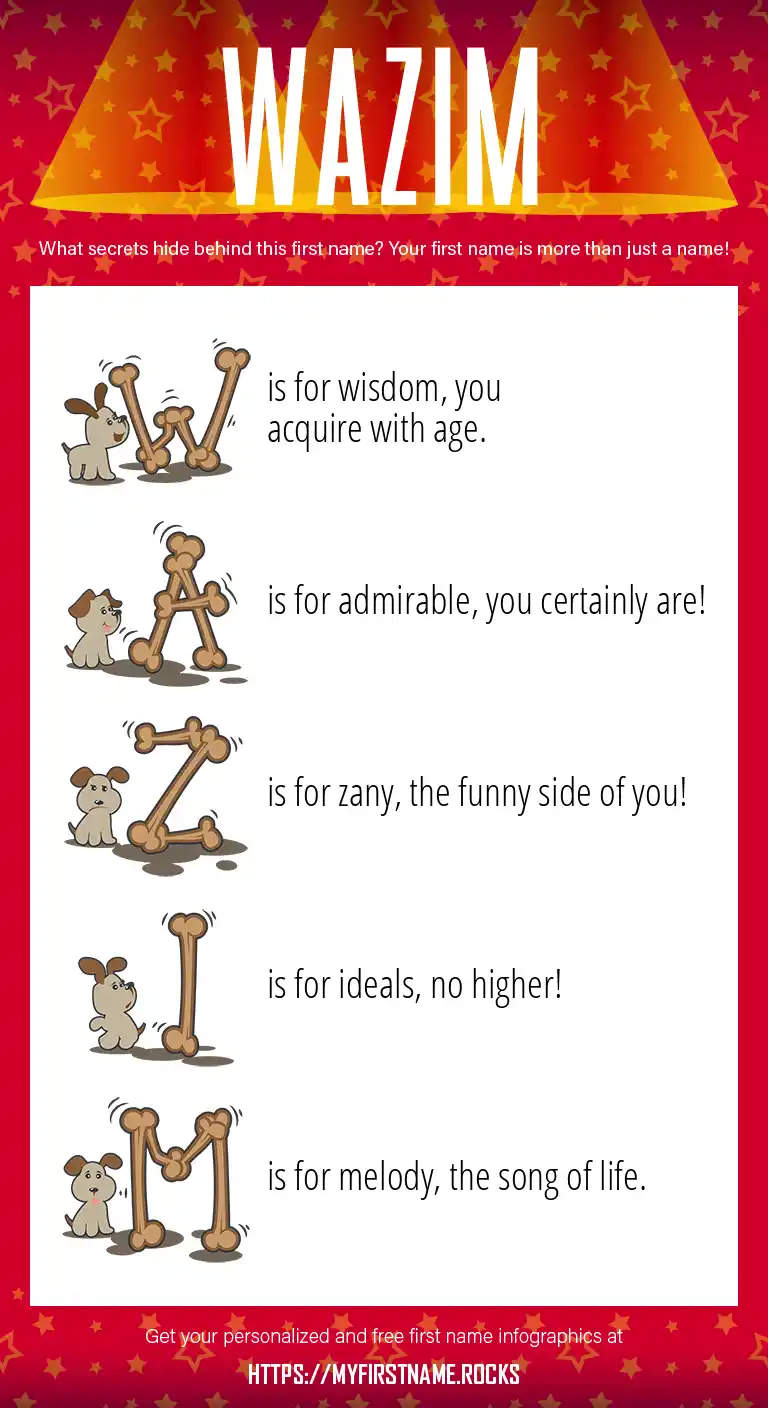 WAZIM

What secrets hide behind this first name? Your first name is more than just a name!

W is for wisdom, you acquire with age.

A is for admirable, you certainly are!

Z is for zany, the funny side of you!

I is for ideals, no higher!

M is for melody, the song of life.

Get your personalized and free first name infographics at

HTTPS://MYFIRSTNAME.ROCKS