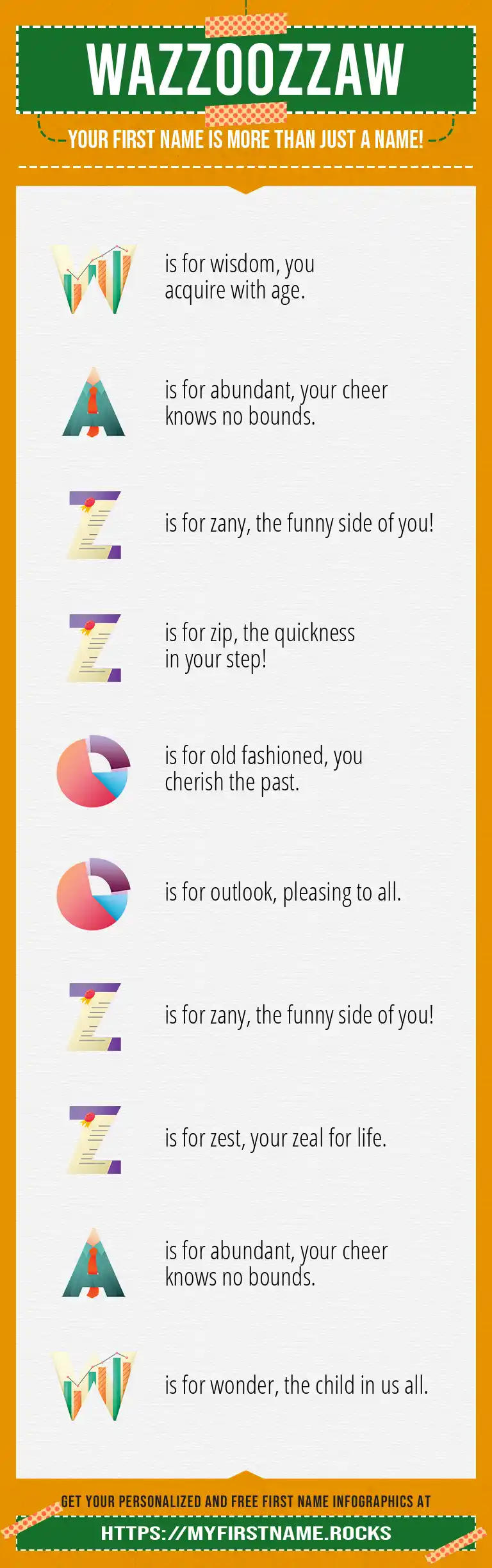 WAZZOOZZAW

YOUR FIRST NAME IS MORE THAN JUST A NAME!

W is for wisdom, you acquire with age.

A is for abundant, your cheer knows no bounds.

Z is for zany, the funny side of you!

Z is for zip, the quickness in your step!

O is for old fashioned, you cherish the past.

O is for outlook, pleasing to all.

Z is for zany, the funny side of you!

Z is for zest, your zeal for life.

A is for abundant, your cheer knows no bounds.

W is for wonder, the child in us all.

GET YOUR PERSONALIZED AND FREE FIRST NAME INFOGRAPHICS AT

HTTPS://MYFIRSTNAME.ROCKS