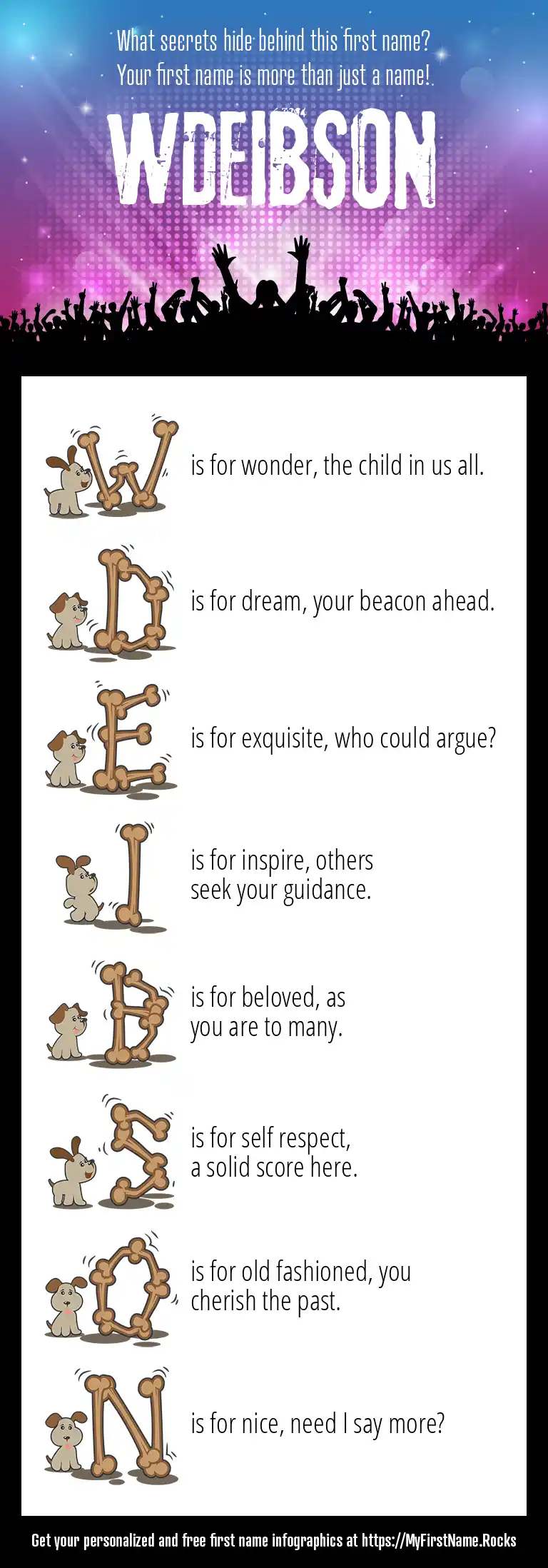 What secrets hide behind this first name?
Your first name is more than just a name!

WDEIBSON

W is for wonder, the child in us all.

D is for dream, your beacon ahead.

E is for exquisite, who could argue?

I is for inspire, others seek your guidance.

B is for beloved, as you are to many.

S is for self respect, a solid score here.

O is for old fashioned, you cherish the past.

N is for nice, need I say more?

Get your personalized and free first name infographics at https://MyFirstName.Rocks