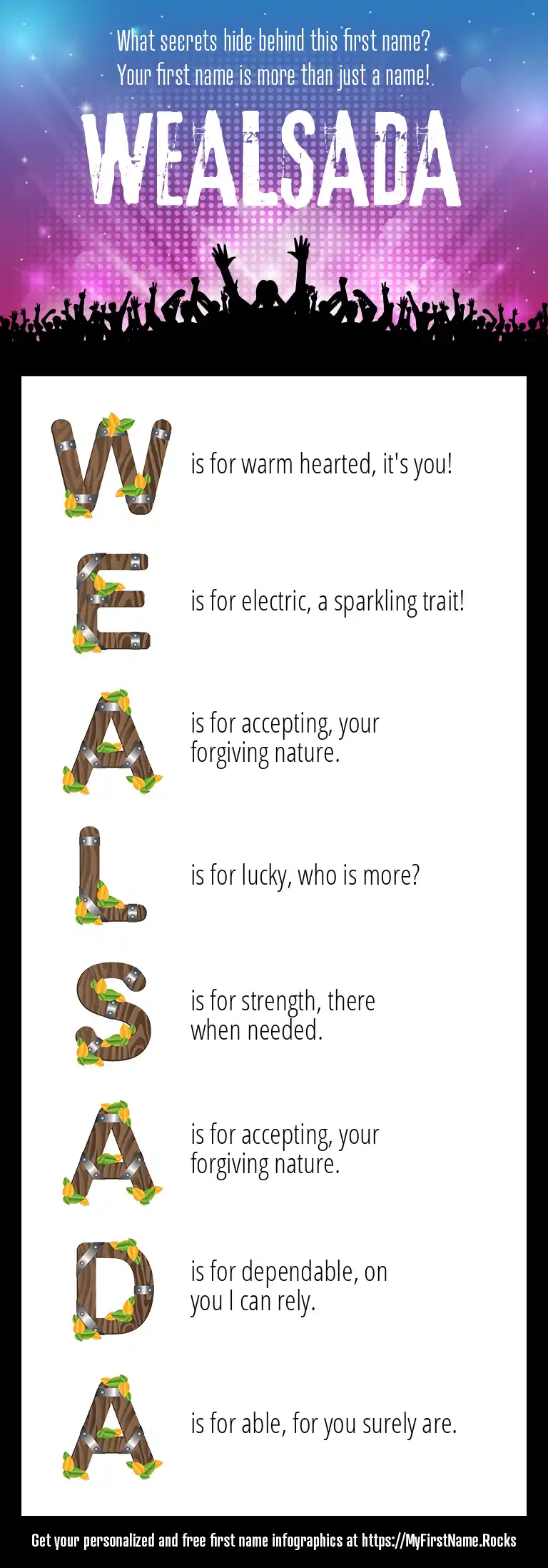 What secrets hide behind this first name?
Your first name is more than just a name!

WEALSADA

W is for warm hearted, it's you!

E is for electric, a sparkling trait!

A is for accepting, your forgiving nature.

L is for lucky, who is more?

S is for strength, there when needed.

A is for accepting, your forgiving nature.

D is for dependable, on you I can rely.

A is for able, for you surely are.

Get your personalized and free first name infographics at https://MyFirstName.Rocks