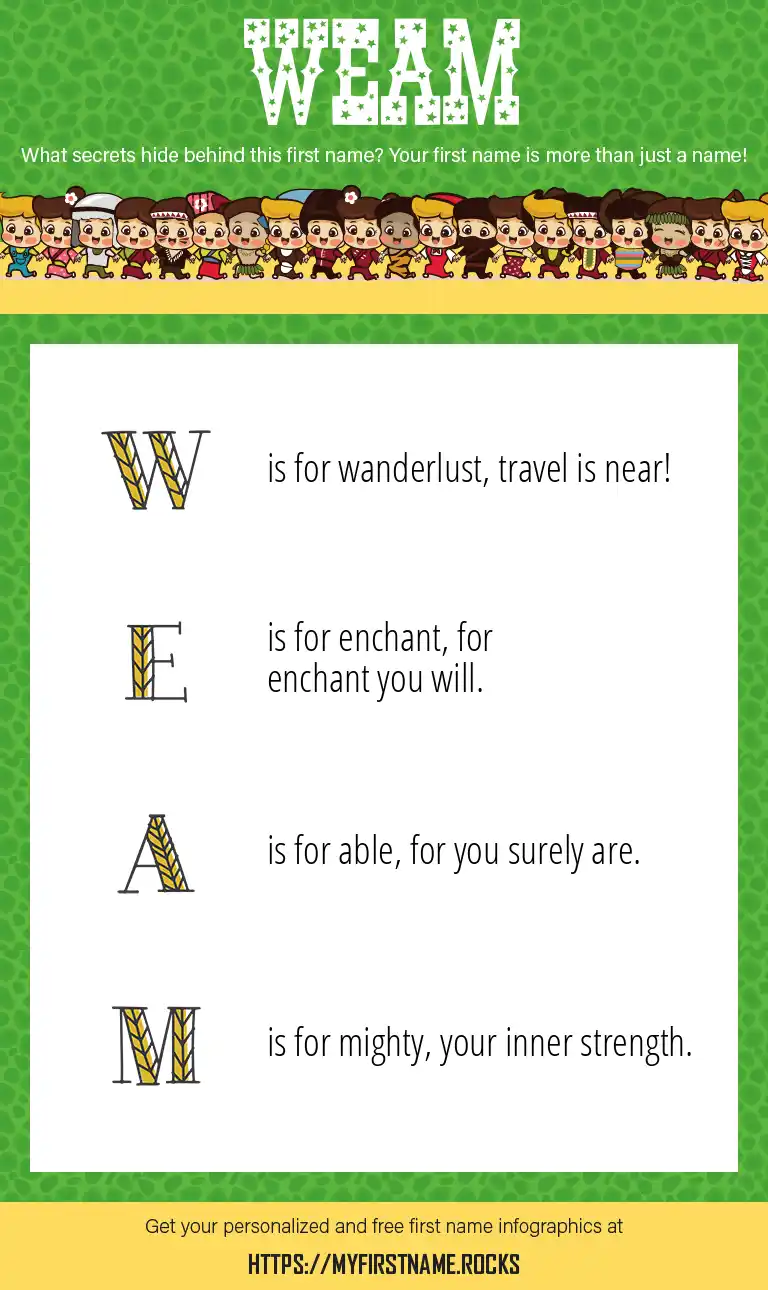 WEAM

What secrets hide behind this first name? Your first name is more than just a name!

W is for wanderlust, travel is near!

E is for enchant, for enchant you will.

A is for able, for you surely are.

M is for mighty, your inner strength.

Get your personalized and free first name infographics at

HTTPS://MYFIRSTNAME.ROCKS