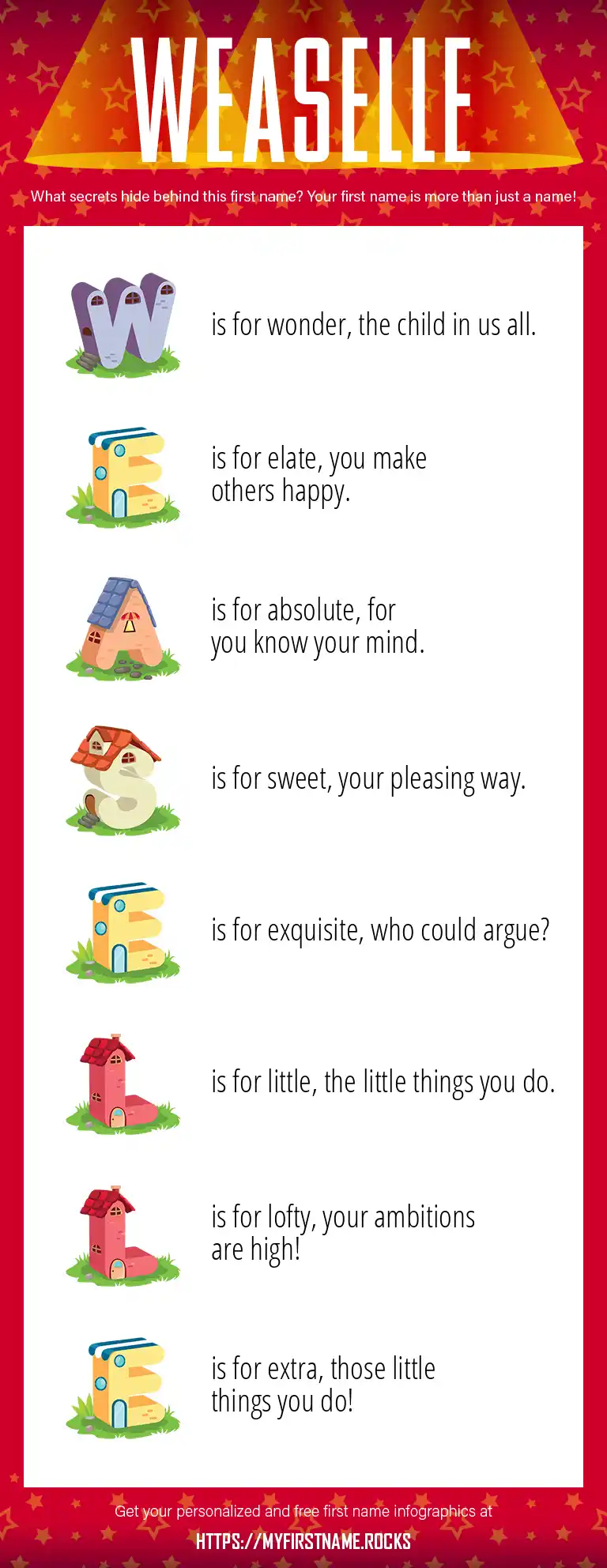 WEASELLE

What secrets hide behind this first name? Your first name is more than just a name!

W is for wonder, the child in us all.

E is for elate, you make others happy.

A is for absolute, for you know your mind.

S is for sweet, your pleasing way.

E is for exquisite, who could argue?

L is for little, the little things you do.

L is for lofty, your ambitions are high!

E is for extra, those little things you do!

Get your personalized and free first name infographics at

HTTPS://MYFIRSTNAME.ROCKS