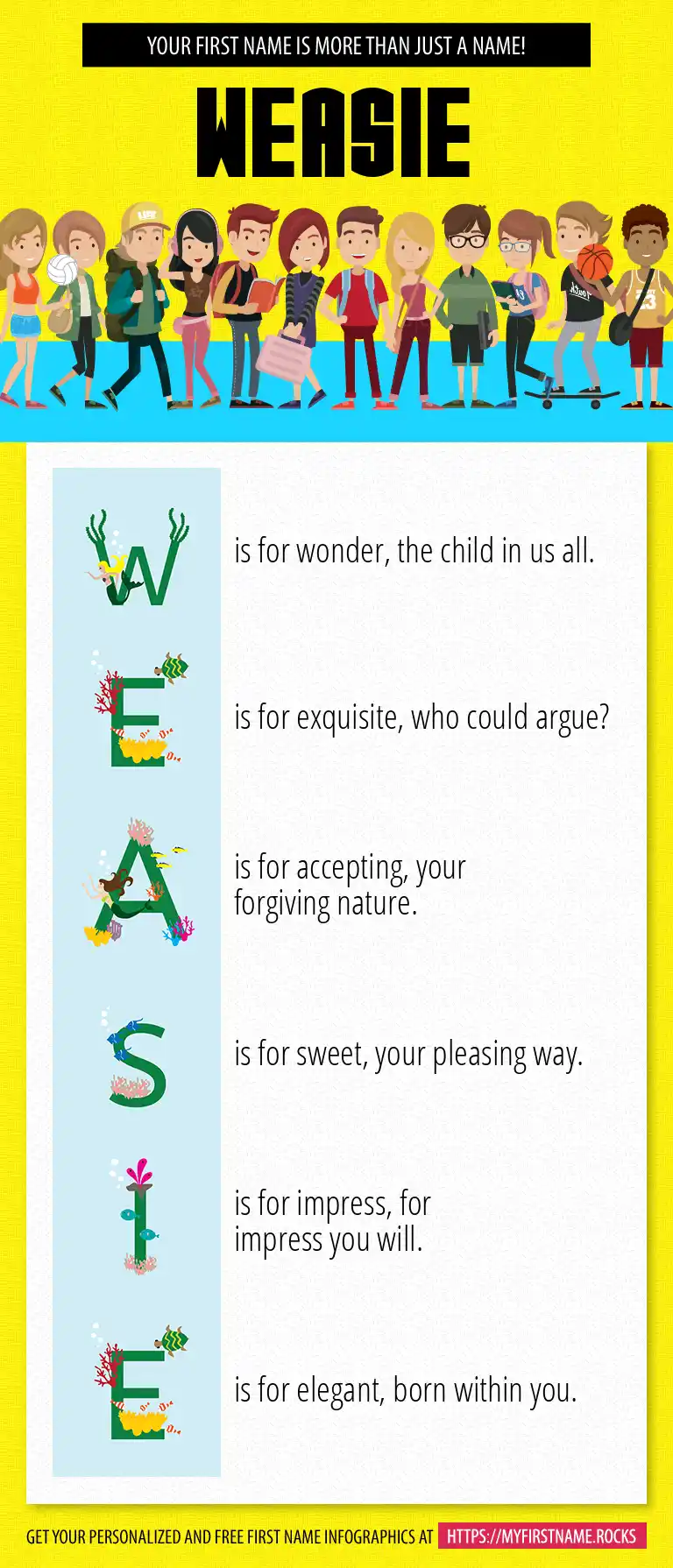 YOUR FIRST NAME IS MORE THAN JUST A NAME!

WEASIE

W is for wonder, the child in us all.

E is for exquisite, who could argue?

A is for accepting, your forgiving nature.

S is for sweet, your pleasing way.

I is for impress, for impress you will.

E is for elegant, born within you.

GET YOUR PERSONALIZED AND FREE FIRST NAME INFOGRAPHICS AT HTTPS://MYFIRSTNAME.ROCKS