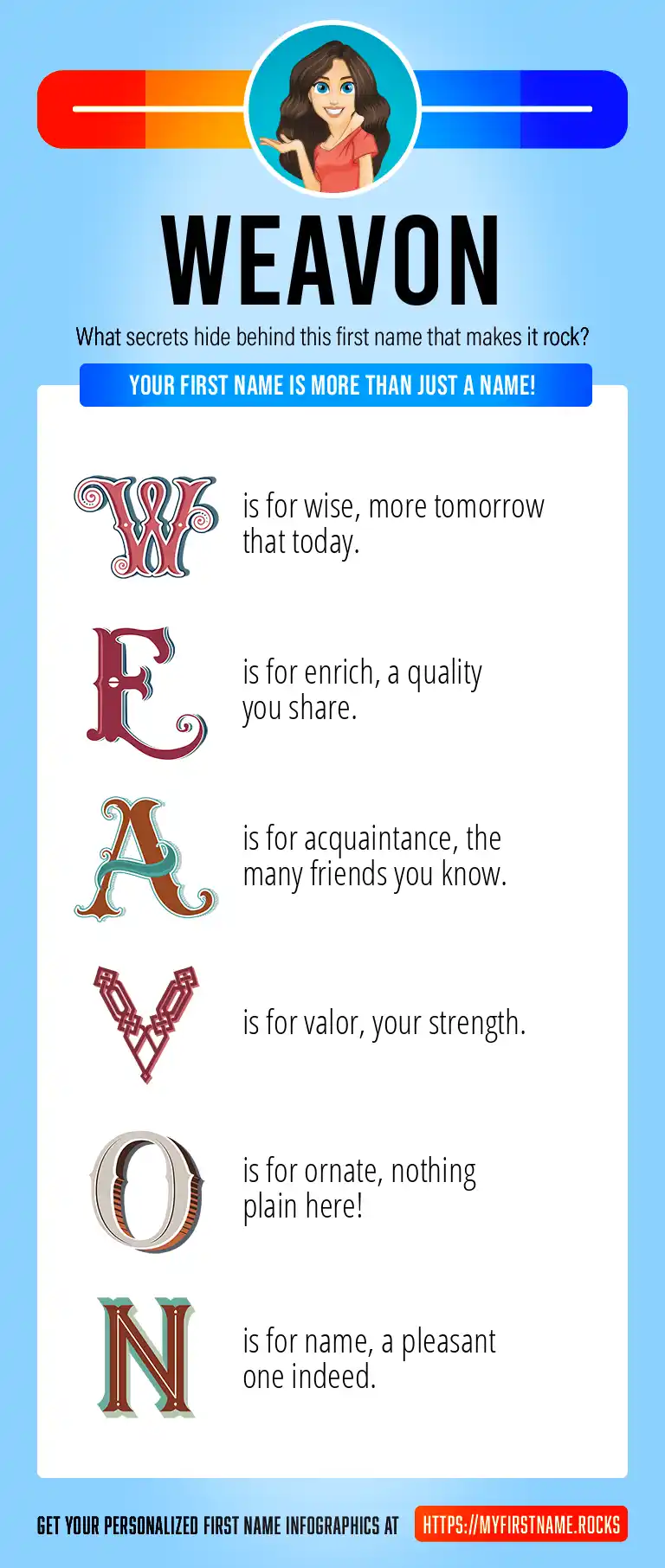 WEAVON

What secrets hide behind this first name that makes it rock?

YOUR FIRST NAME IS MORE THAN JUST A NAME!

W is for wise, more tomorrow that today.

E is for enrich, a quality you share.

A is for acquaintance, the many friends you know.

V is for valor, your strength.

O is for ornate, nothing plain here!

N is for name, a pleasant one indeed.

GET YOUR PERSONALIZED FIRST NAME INFOGRAPHICS AT HTTPS://MYFIRSTNAME.ROCKS