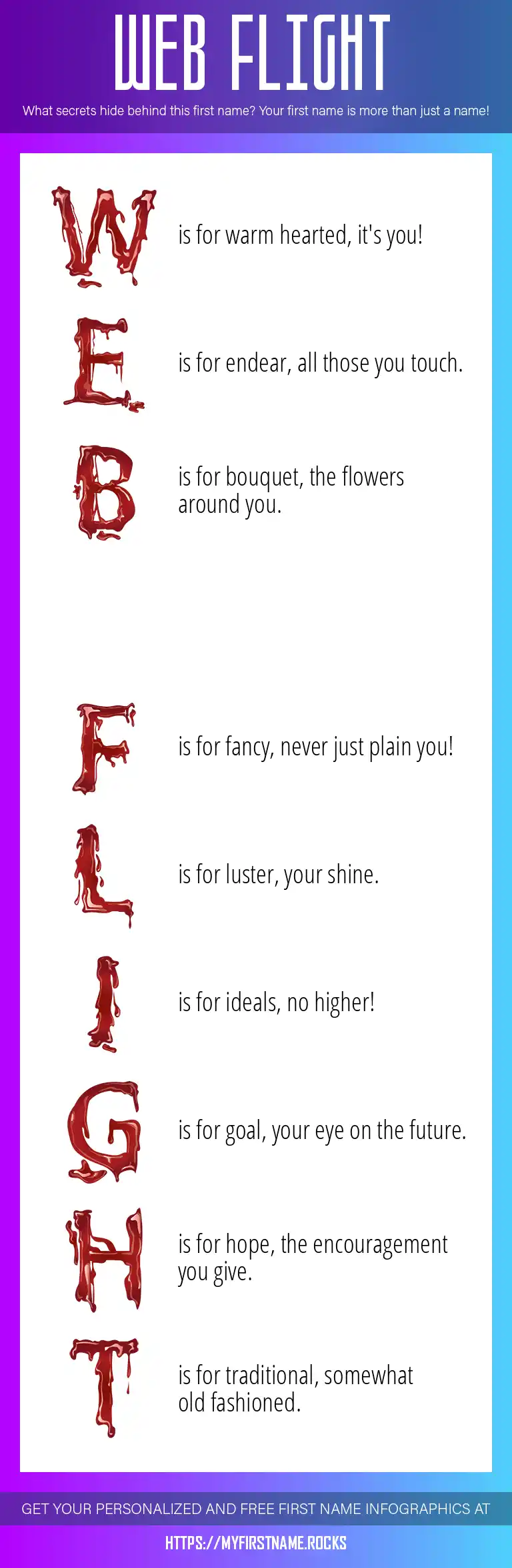 WEB FLIGHT

What secrets hide behind this first name? Your first name is more than just a name!

W is for warm hearted, it's you!

E is for endear, all those you touch.

B is for bouquet, the flowers around you.

F is for fancy, never just plain you!

L is for luster, your shine.

I is for ideals, no higher!

G is for goal, your eye on the future.

H is for hope, the encouragement you give.

T is for traditional, somewhat old fashioned.

GET YOUR PERSONALIZED AND FREE FIRST NAME INFOGRAPHICS AT

HTTPS://MYFIRSTNAME.ROCKS