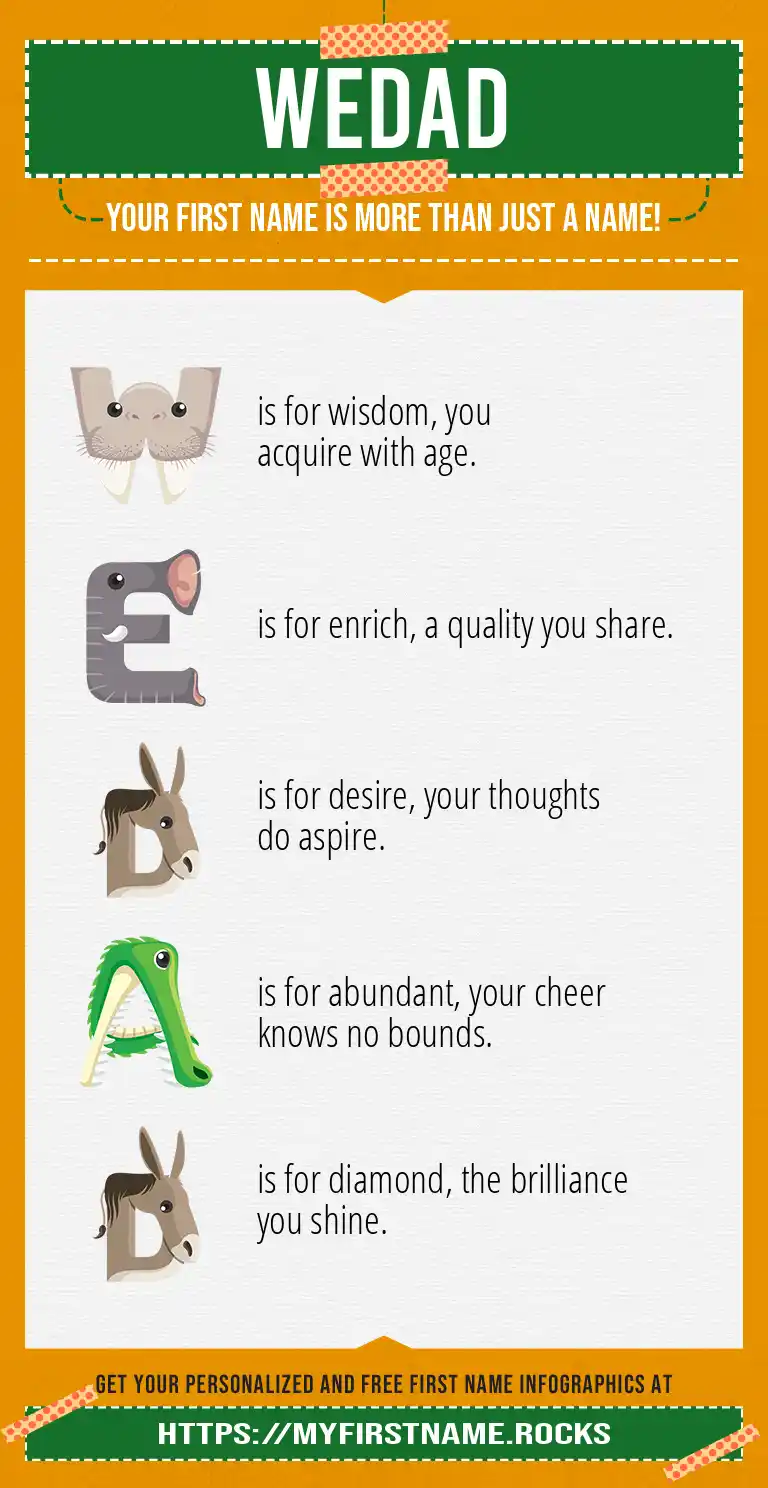 WEDAD

YOUR FIRST NAME IS MORE THAN JUST A NAME!

W is for wisdom, you acquire with age.

E is for enrich, a quality you share.

D is for desire, your thoughts do aspire.

A is for abundant, your cheer knows no bounds.

D is for diamond, the brilliance you shine.

GET YOUR PERSONALIZED AND FREE FIRST NAME INFOGRAPHICS AT

HTTPS://MYFIRSTNAME.ROCKS