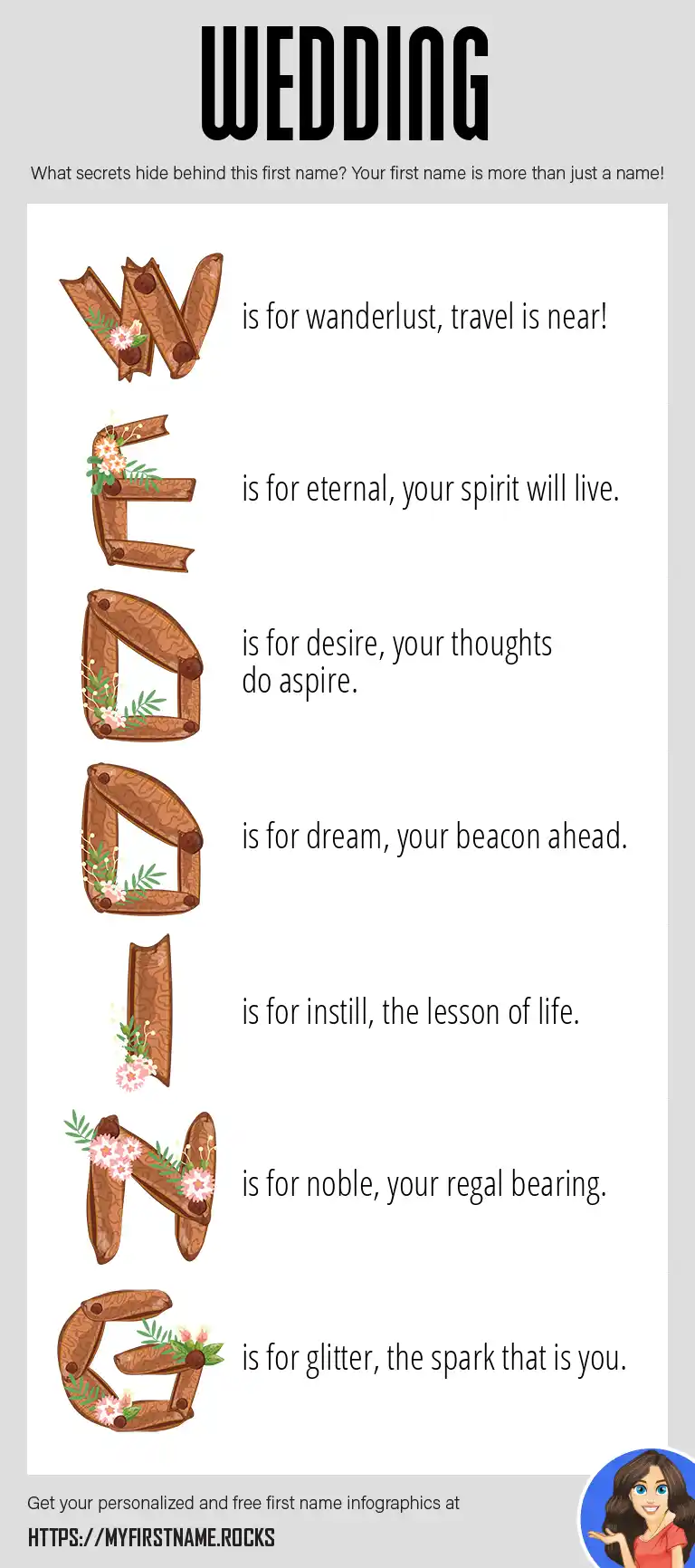 WEDDING

What secrets hide behind this first name? Your first name is more than just a name!

W is for wanderlust, travel is near!

E is for eternal, your spirit will live.

D is for desire, your thoughts do aspire.

D is for dream, your beacon ahead.

I is for instill, the lesson of life.

N is for noble, your regal bearing.

G is for glitter, the spark that is you.

Get your personalized and free first name infographics at

HTTPS://MYFIRSTNAME.ROCKS