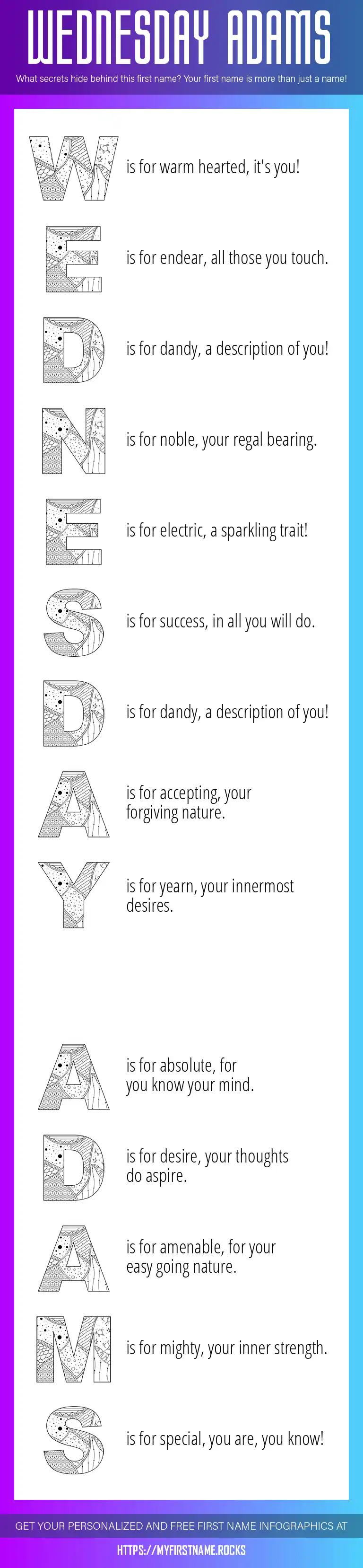 WEDNESDAY ADAMS

What secrets hide behind this first name? Your first name is more than just a name!

W is for warm hearted, it's you!

E is for endear, all those you touch.

D is for dandy, a description of you!

N is for noble, your regal bearing.

E is for electric, a sparkling trait!

S is for success, in all you will do.

D is for dandy, a description of you!

A is for accepting, your forgiving nature.

Y is for yearn, your innermost desires.

A is for absolute, for you know your mind.

D is for desire, your thoughts do aspire.

A is for amenable, for your easy going nature.

M is for mighty, your inner strength.

S is for special, you are, you know!

GET YOUR PERSONALIZED AND FREE FIRST NAME INFOGRAPHICS AT

HTTPS://MYFIRSTNAME.ROCKS