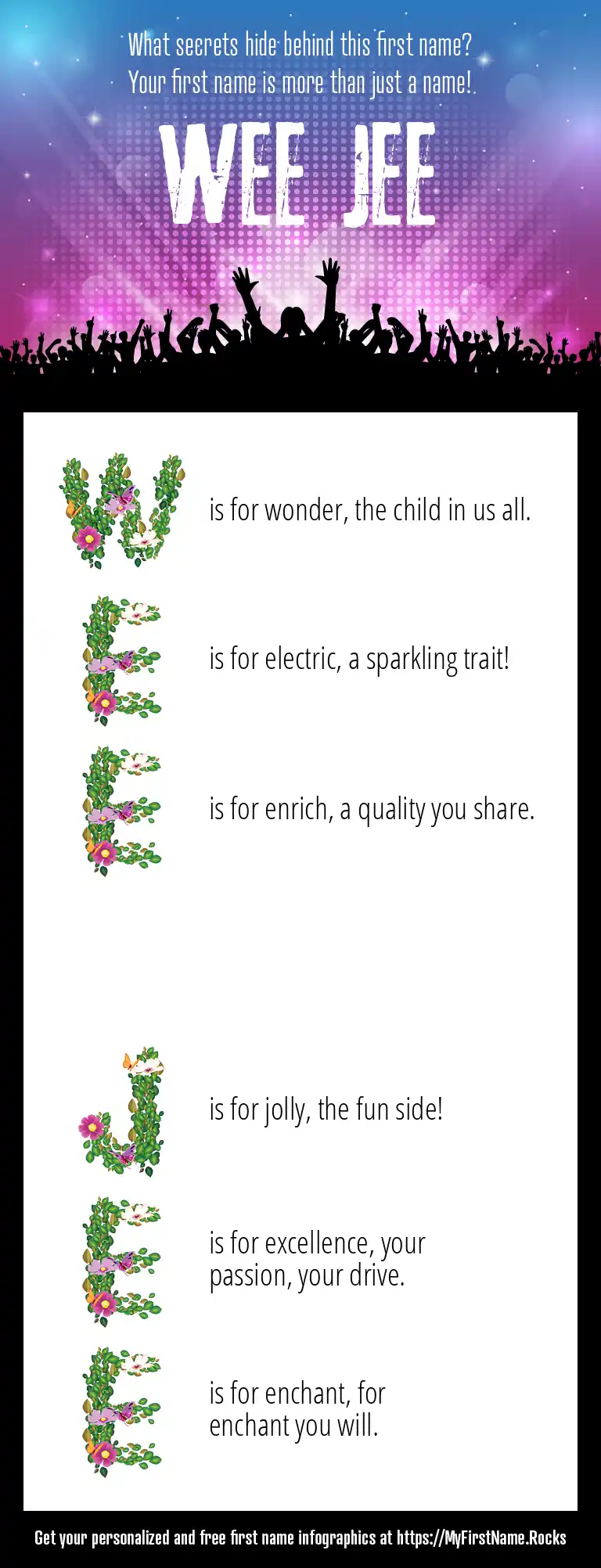 What secrets hide behind this first name?
Your first name is more than just a name!

WEE JEE

W is for wonder, the child in us all.

E is for electric, a sparkling trait!

E is for enrich, a quality you share.

J is for jolly, the fun side!

E is for excellence, your passion, your drive.

E is for enchant, for enchant you will.

Get your personalized and free first name infographics at https://MyFirstName.Rocks