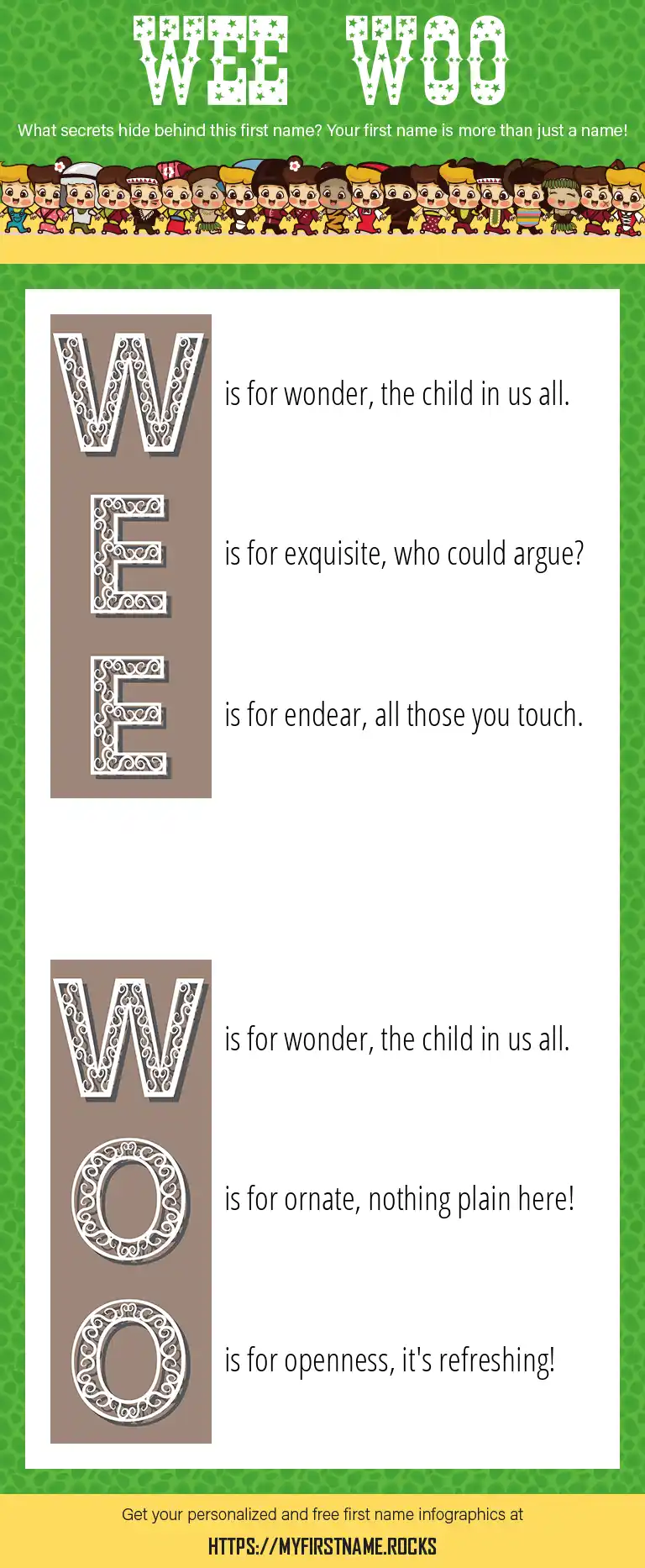 WEE WOO

What secrets hide behind this first name? Your first name is more than just a name!

W is for wonder, the child in us all.

E is for exquisite, who could argue?

E is for endear, all those you touch.

W is for wonder, the child in us all.

O is for ornate, nothing plain here!

O is for openness, it's refreshing!

Get your personalized and free first name infographics at

HTTPS://MYFIRSTNAME.ROCKS