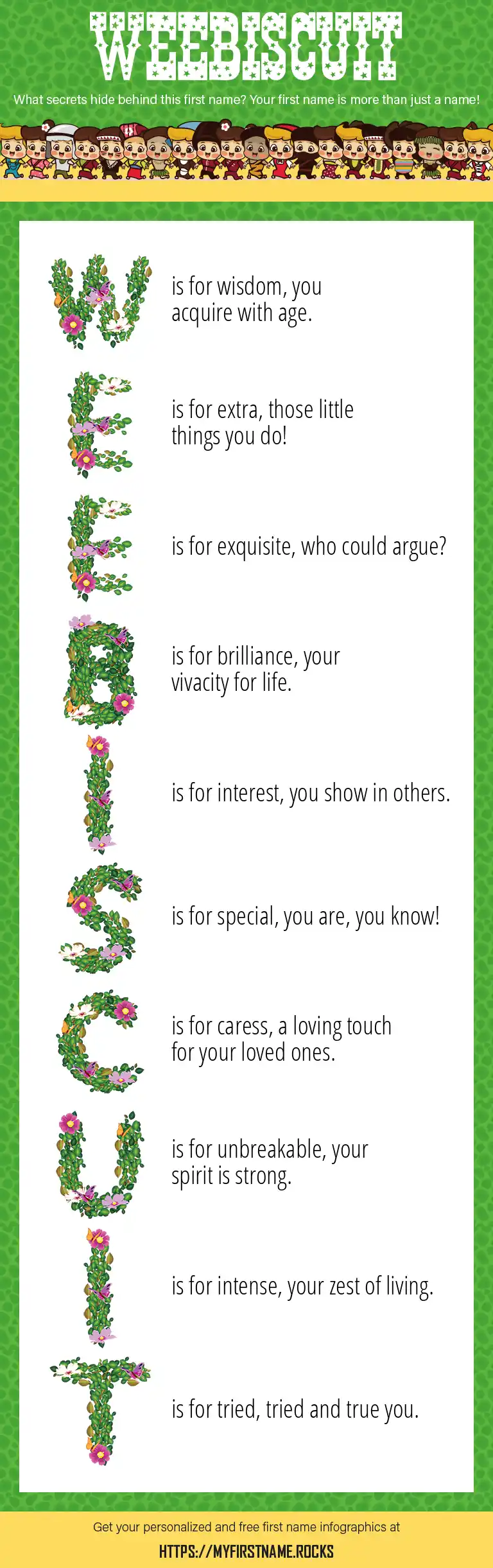 WEEBISCUIT

What secrets hide behind this first name? Your first name is more than just a name!

W is for wisdom, you acquire with age.

E is for extra, those little things you do!

E is for exquisite, who could argue?

B is for brilliance, your vivacity for life.

I is for interest, you show in others.

S is for special, you are, you know!

C is for caress, a loving touch for your loved ones.

U is for unbreakable, your spirit is strong.

I is for intense, your zest of living.

T is for tried, tried and true you.

Get your personalized and free first name infographics at

HTTPS://MYFIRSTNAME.ROCKS