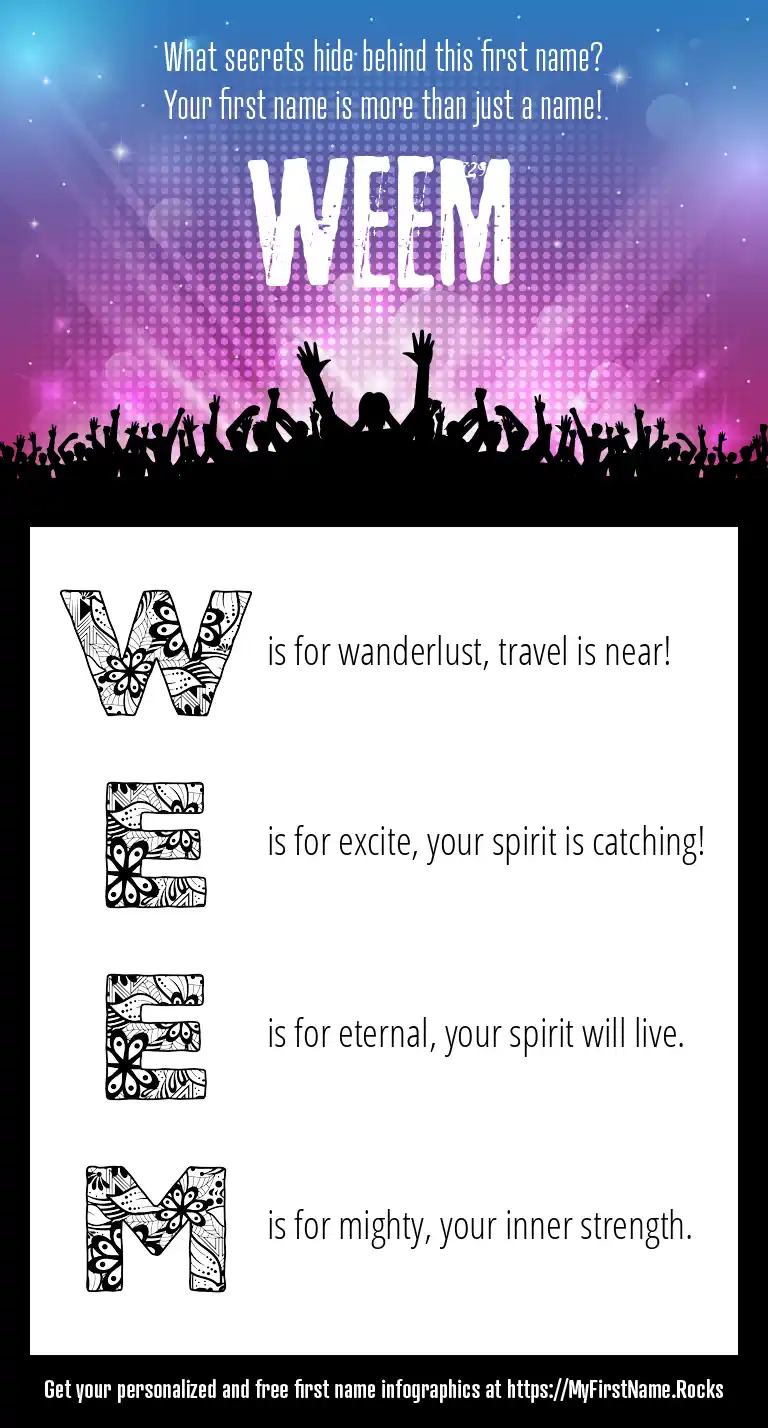 What secrets hide behind this first name?
Your first name is more than just a name!

WEEM

W is for wanderlust, travel is near!

E is for excite, your spirit is catching!

E is for eternal, your spirit will live.

M is for mighty, your inner strength.

Get your personalized and free first name infographics at https://MyFirstName.Rocks