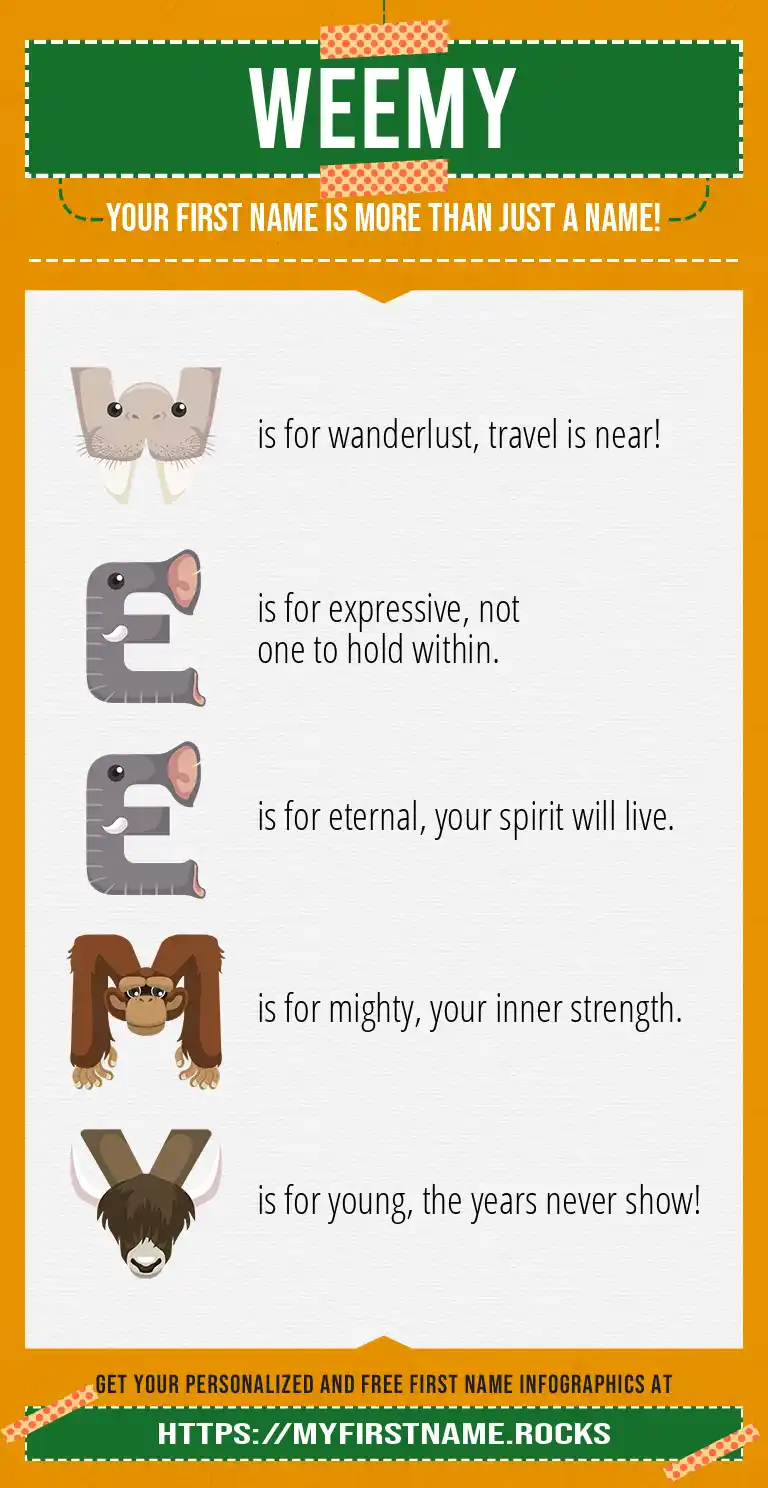 WEEMY

YOUR FIRST NAME IS MORE THAN JUST A NAME!

W is for wanderlust, travel is near!

E is for expressive, not one to hold within.

E is for eternal, your spirit will live.

M is for mighty, your inner strength.

Y is for young, the years never show!

GET YOUR PERSONALIZED AND FREE FIRST NAME INFOGRAPHICS AT

HTTPS://MYFIRSTNAME.ROCKS