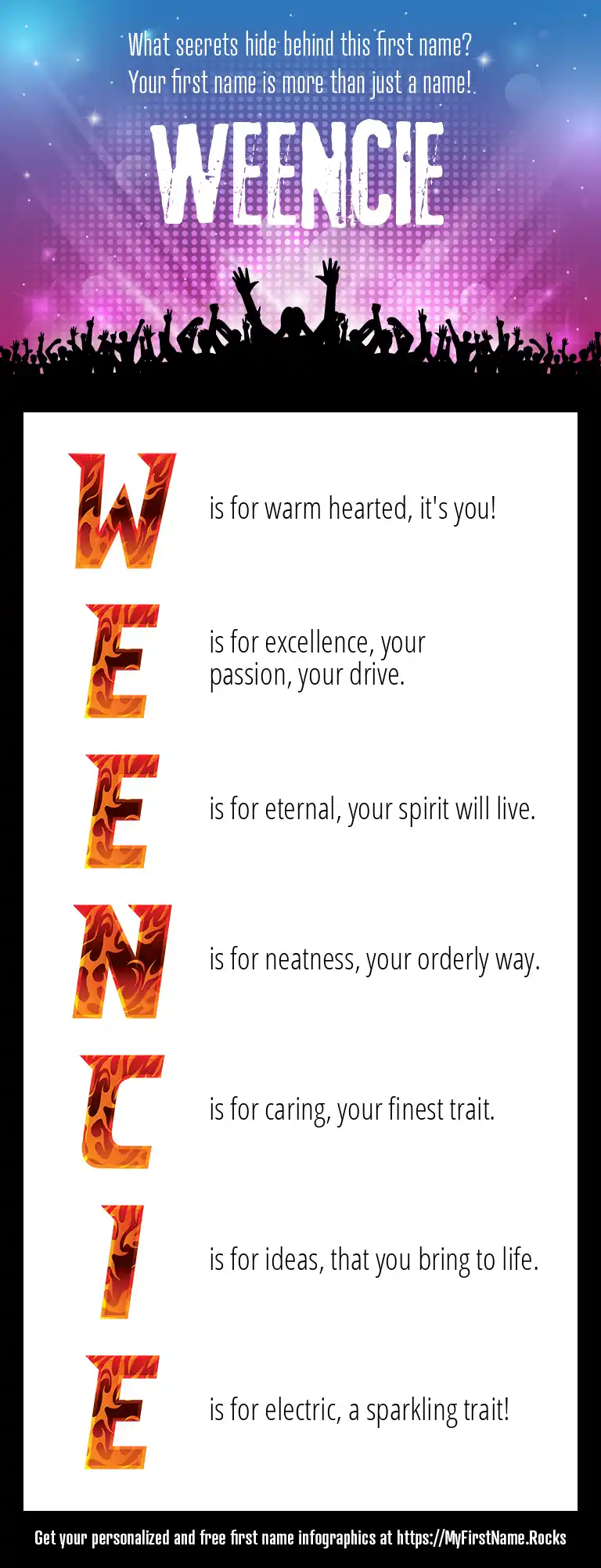 What secrets hide behind this first name?
Your first name is more than just a name!

WEENCIE

W is for warm hearted, it's you!

E is for excellence, your passion, your drive.

E is for eternal, your spirit will live.

N is for neatness, your orderly way.

C is for caring, your finest trait.

I is for ideas, that you bring to life.

E is for electric, a sparkling trait!

Get your personalized and free first name infographics at https://MyFirstName.Rocks