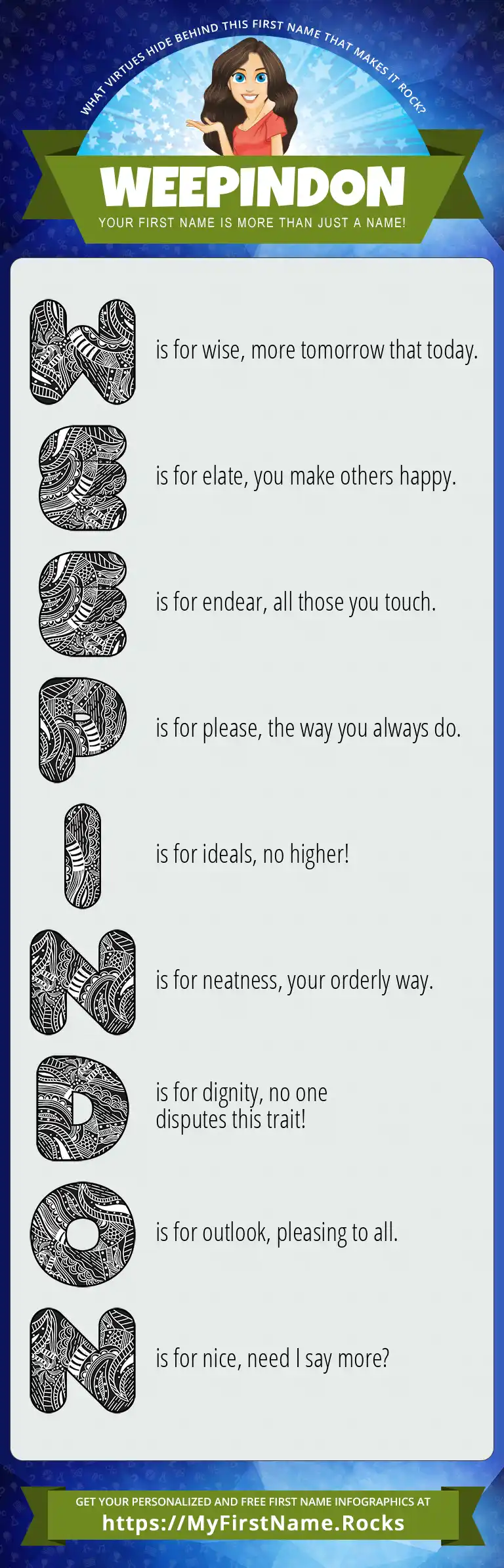 WHAT VIRTUES HIDE BEHIND THIS FIRST NAME THAT MAKES IT ROCK?

WEEPINDON

YOUR FIRST NAME IS MORE THAN JUST A NAME!

W is for wise, more tomorrow that today.

E is for elate, you make others happy.

E is for endear, all those you touch.

P is for please, the way you always do.

I is for ideals, no higher!

N is for neatness, your orderly way.

D is for dignity, no one disputes this trait!

O is for outlook, pleasing to all.

N is for nice, need I say more?

GET YOUR PERSONALIZED AND FREE FIRST NAME INFOGRAPHICS AT
https://MyFirstName.Rocks